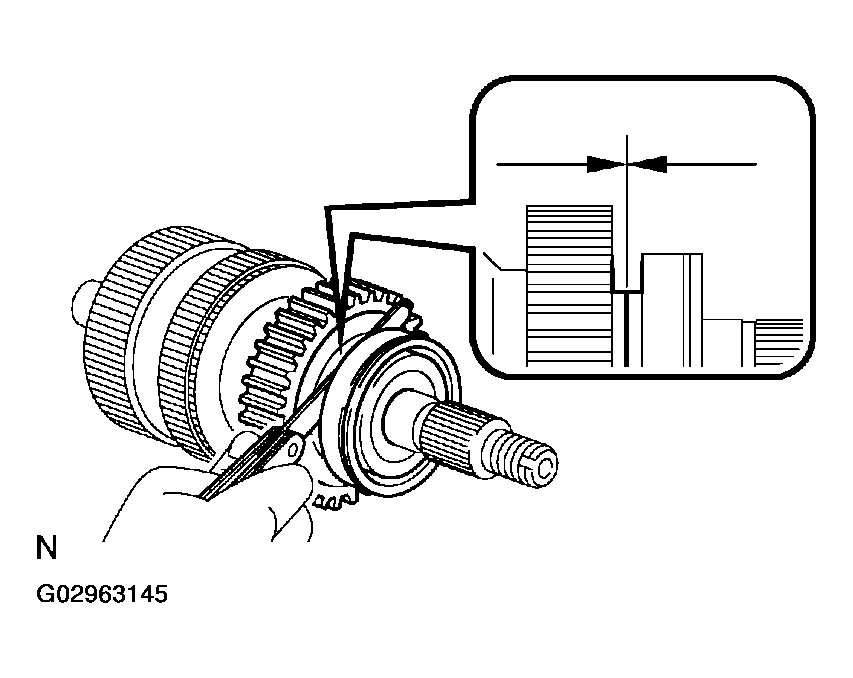 N

G02963145