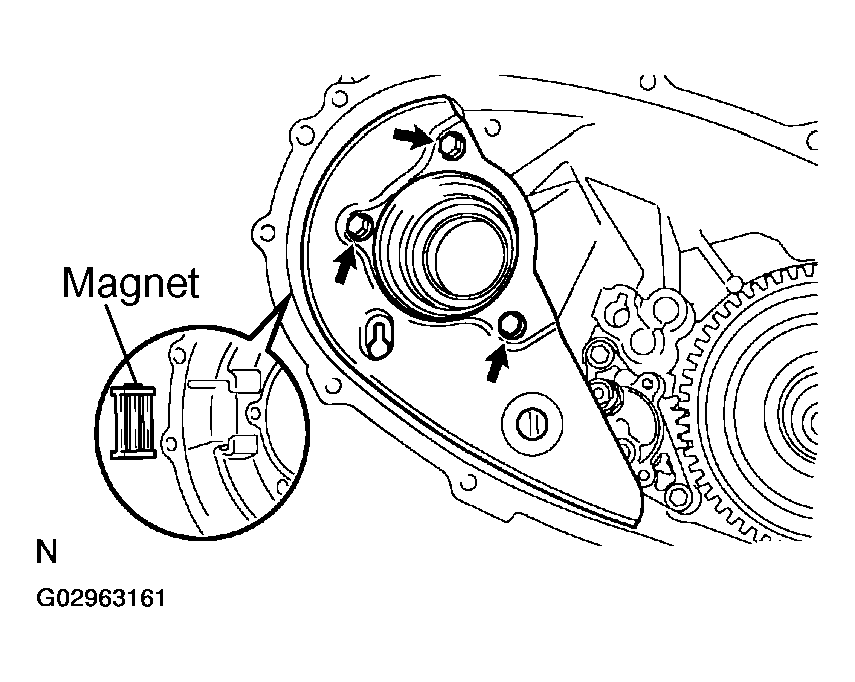 Magnet

N

G02963161