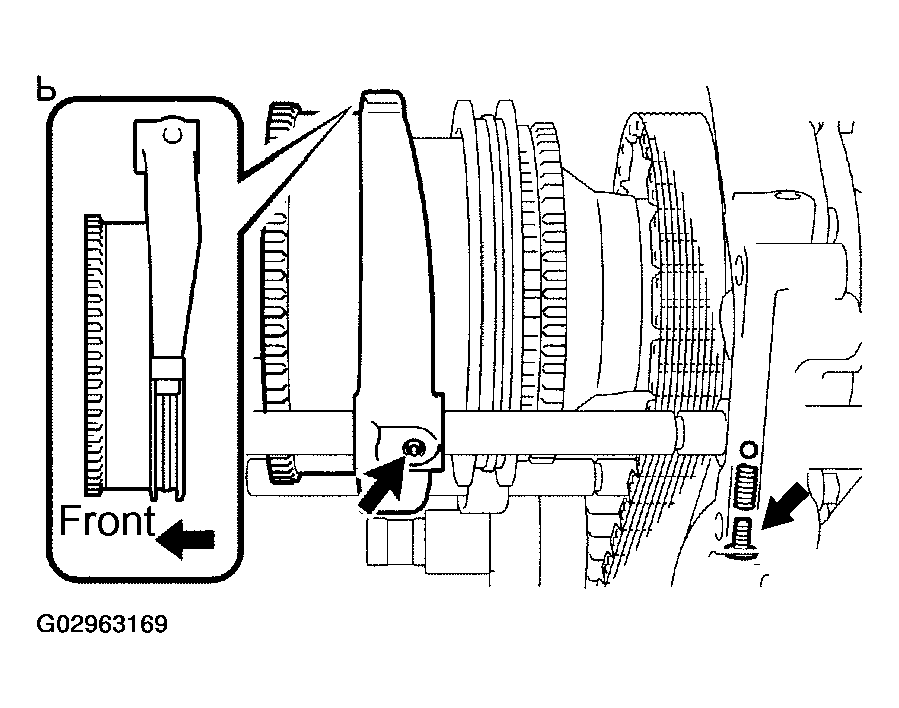 b

Front

G02963169