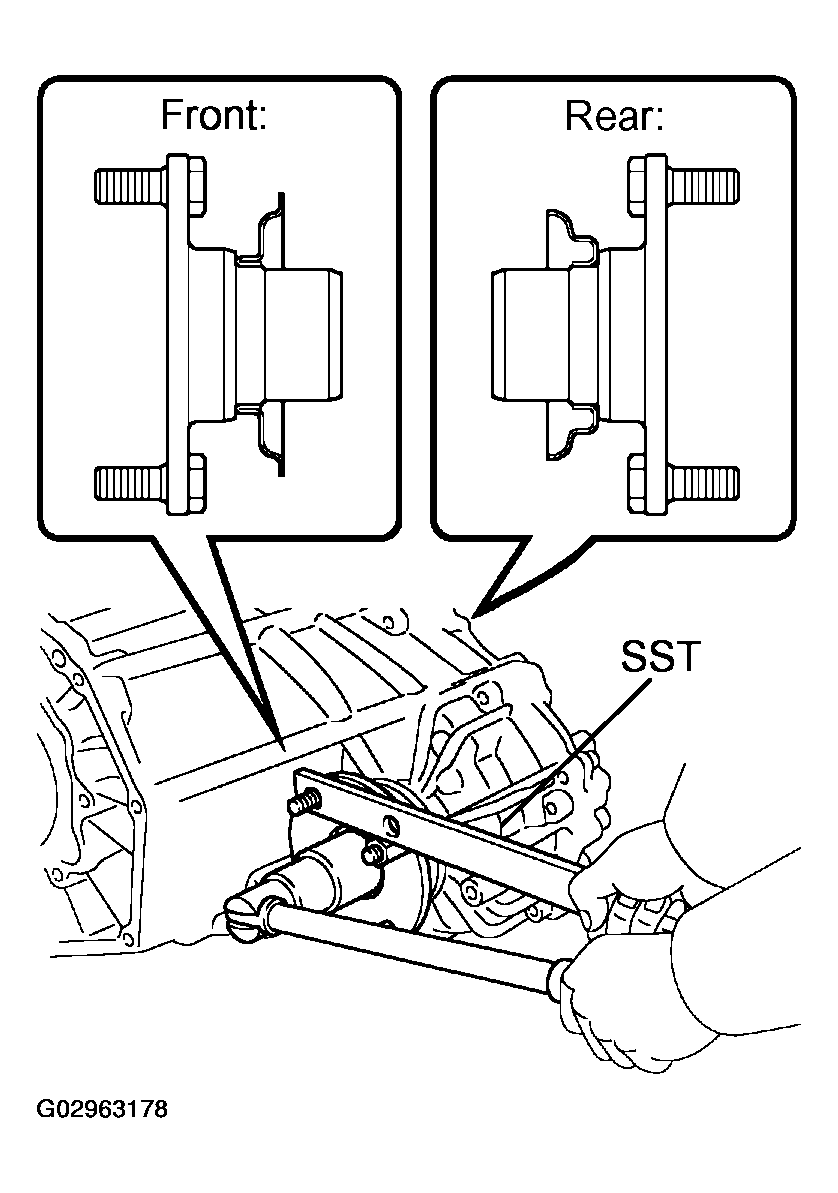 Front:

Rear:

SST

G02963178