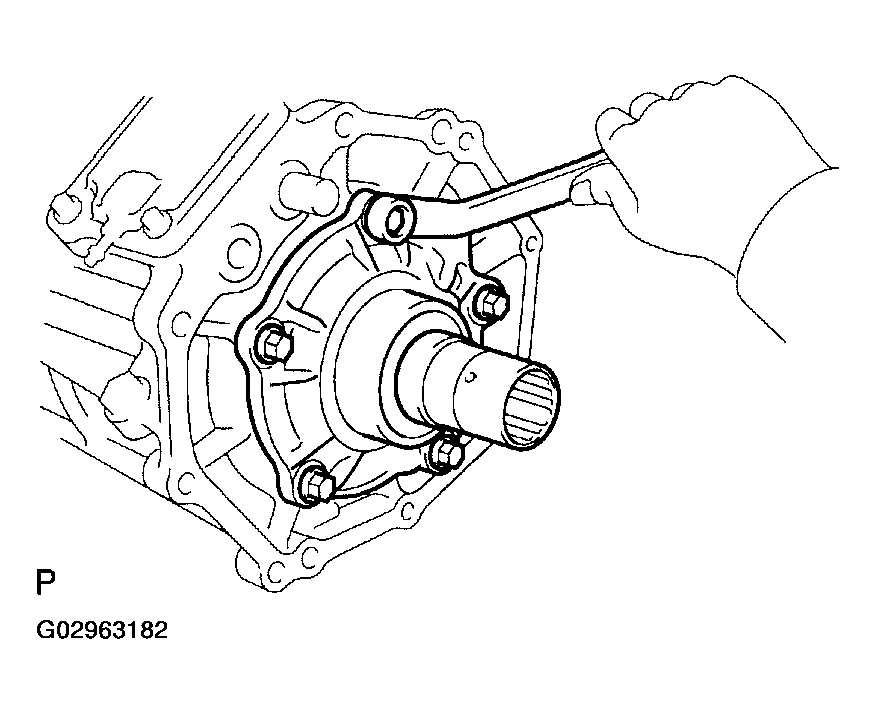 P

G02963182