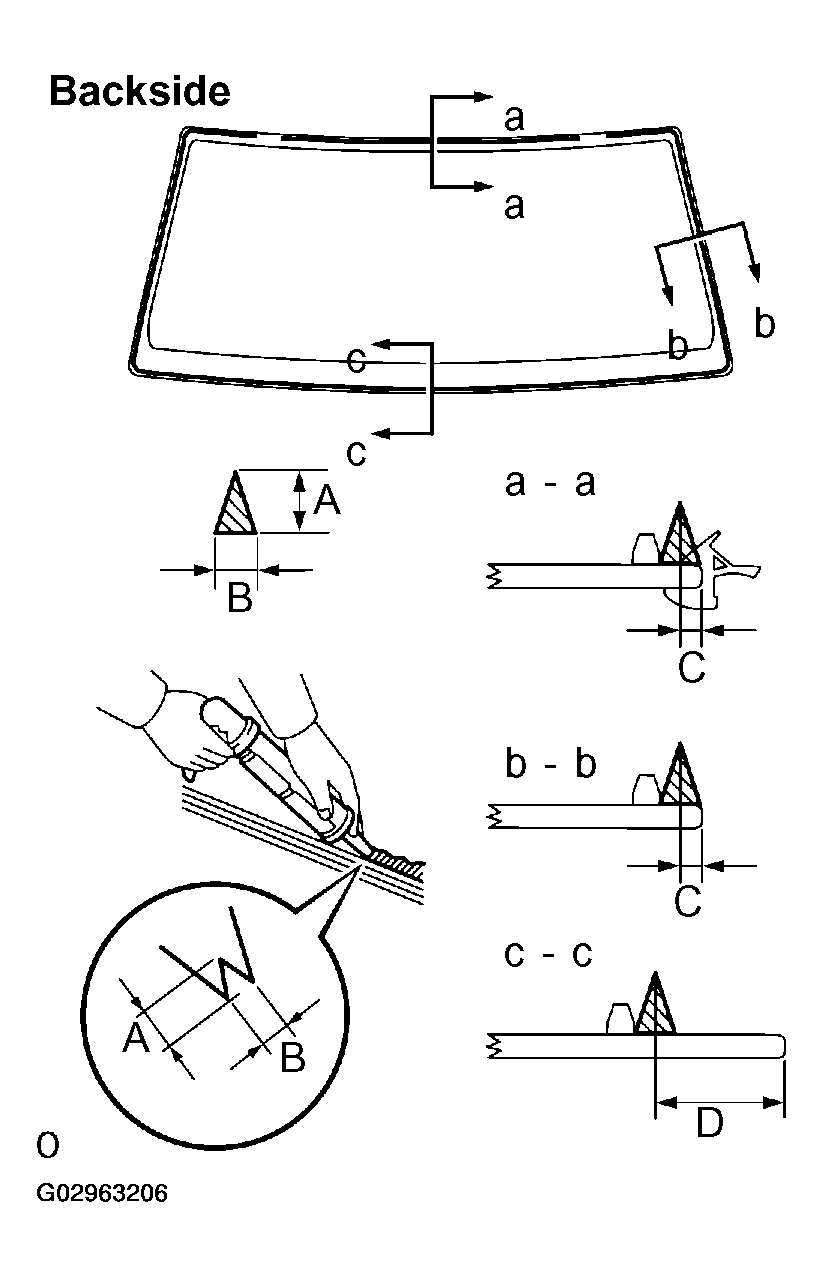 Backside

a
a
b
b
c
c

A
B

a - a
C

b - b
C

c - c
D

A
B

O
G02963206