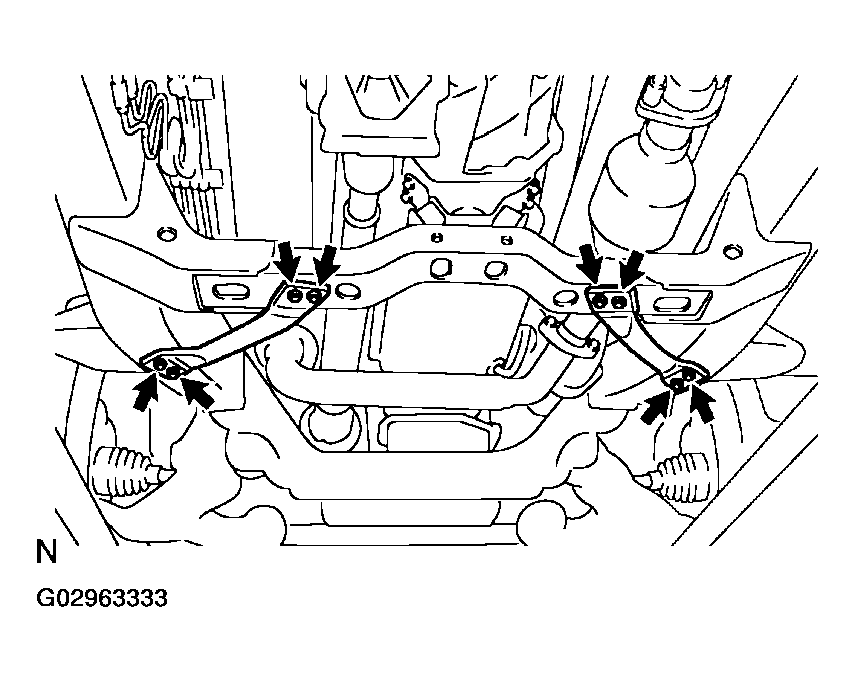 N

G02963333