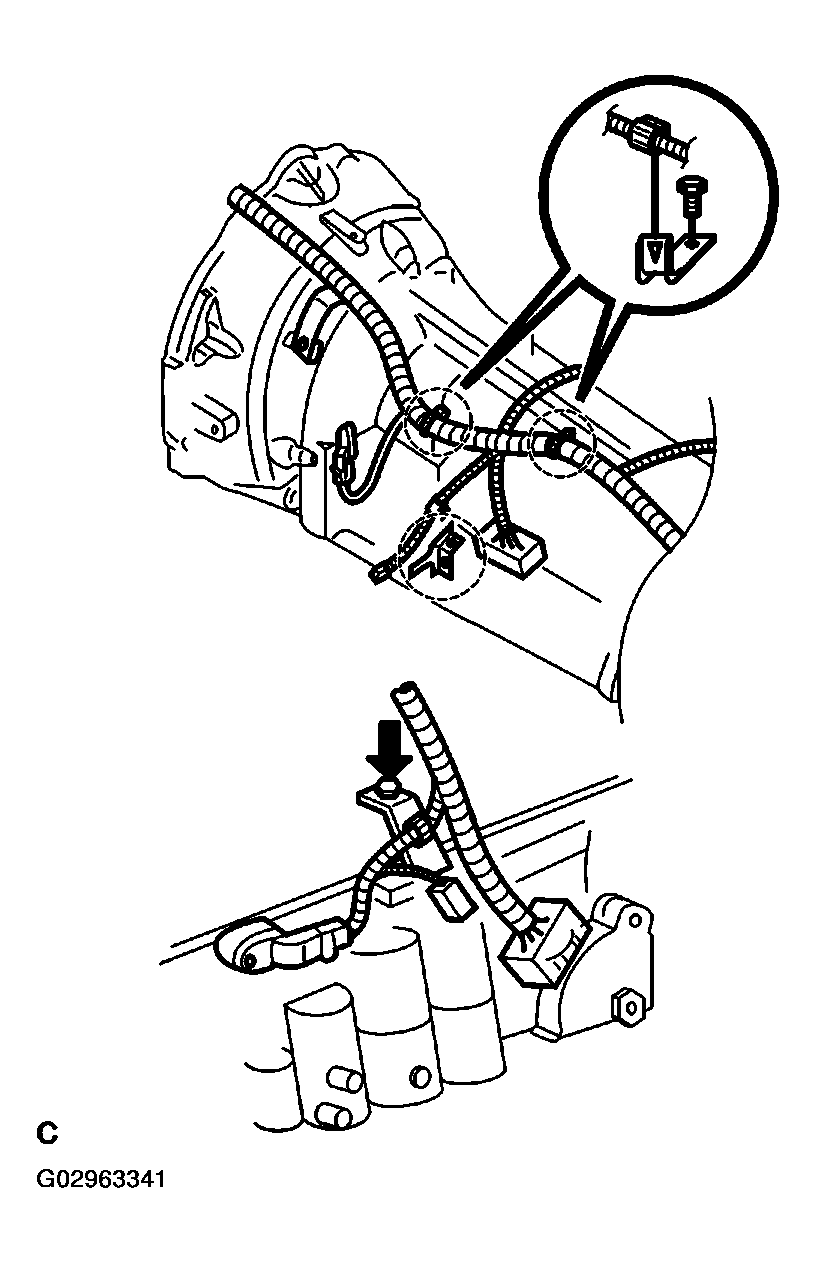 C

G02963341