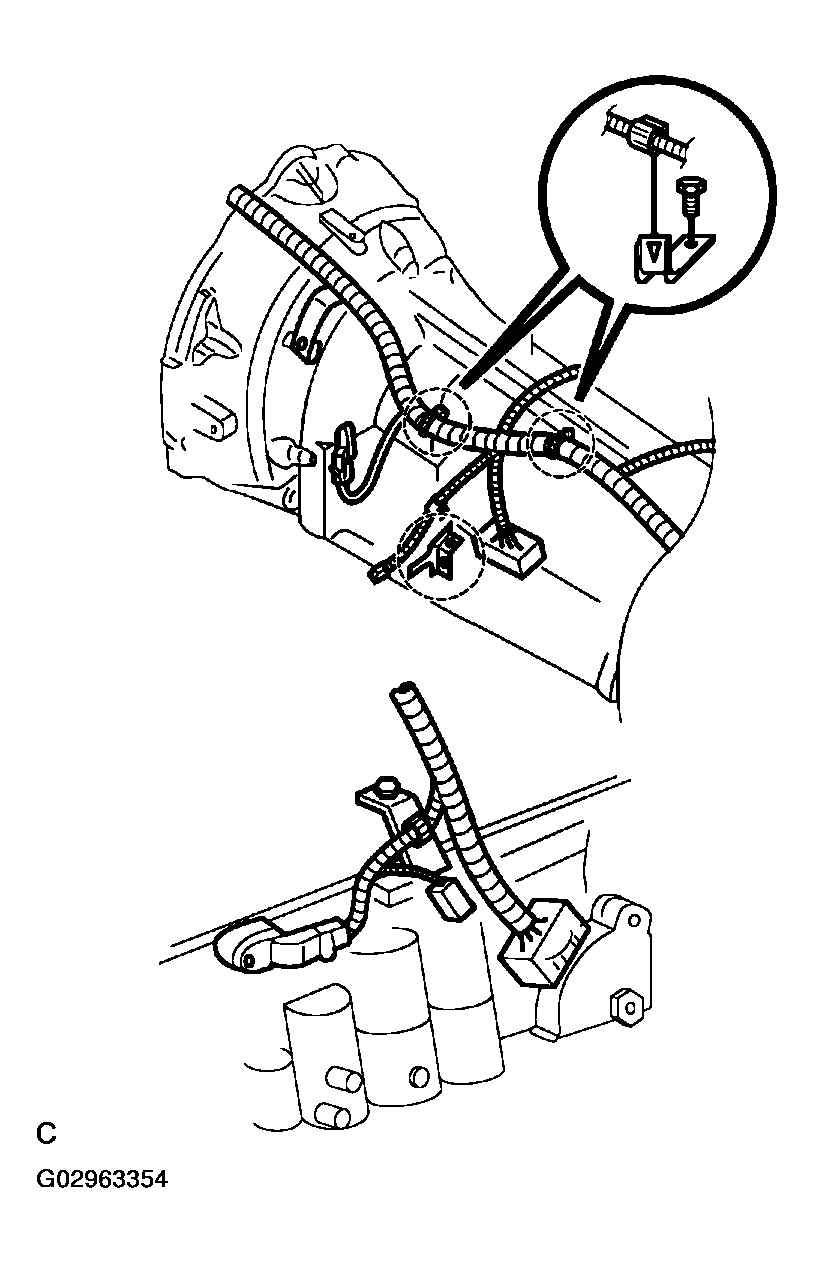 C

G02963354