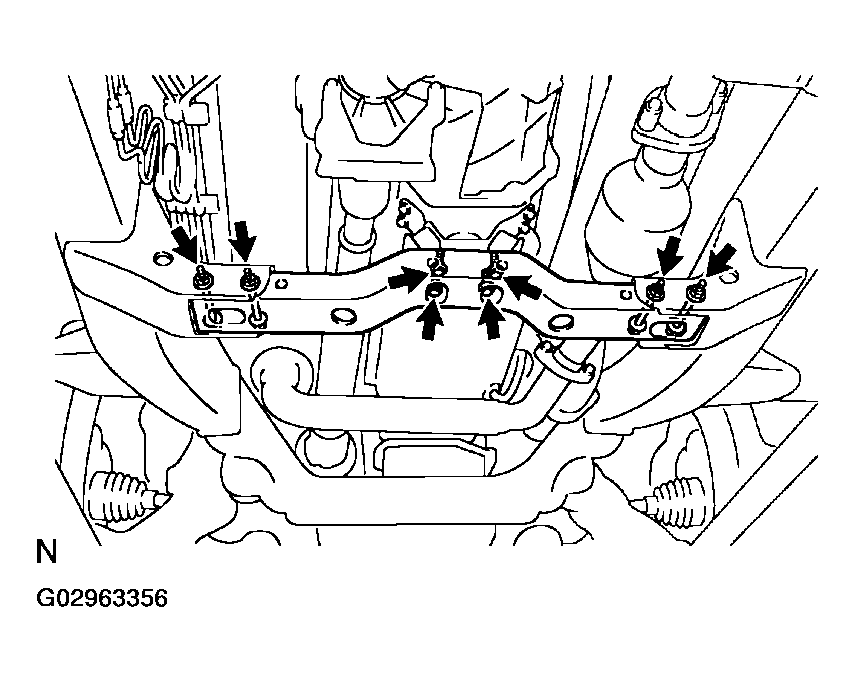 N

G02963356