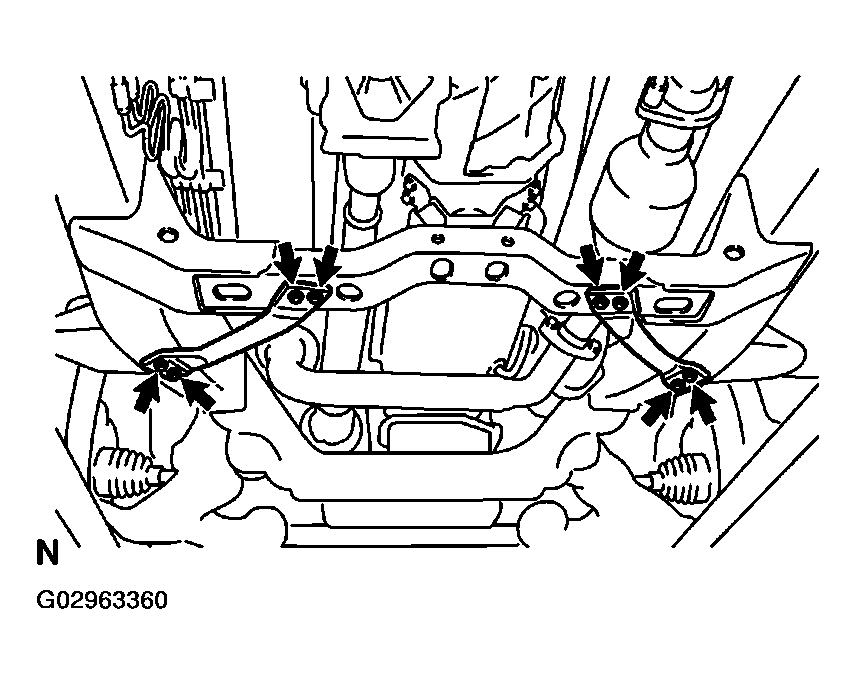 N

G02963360