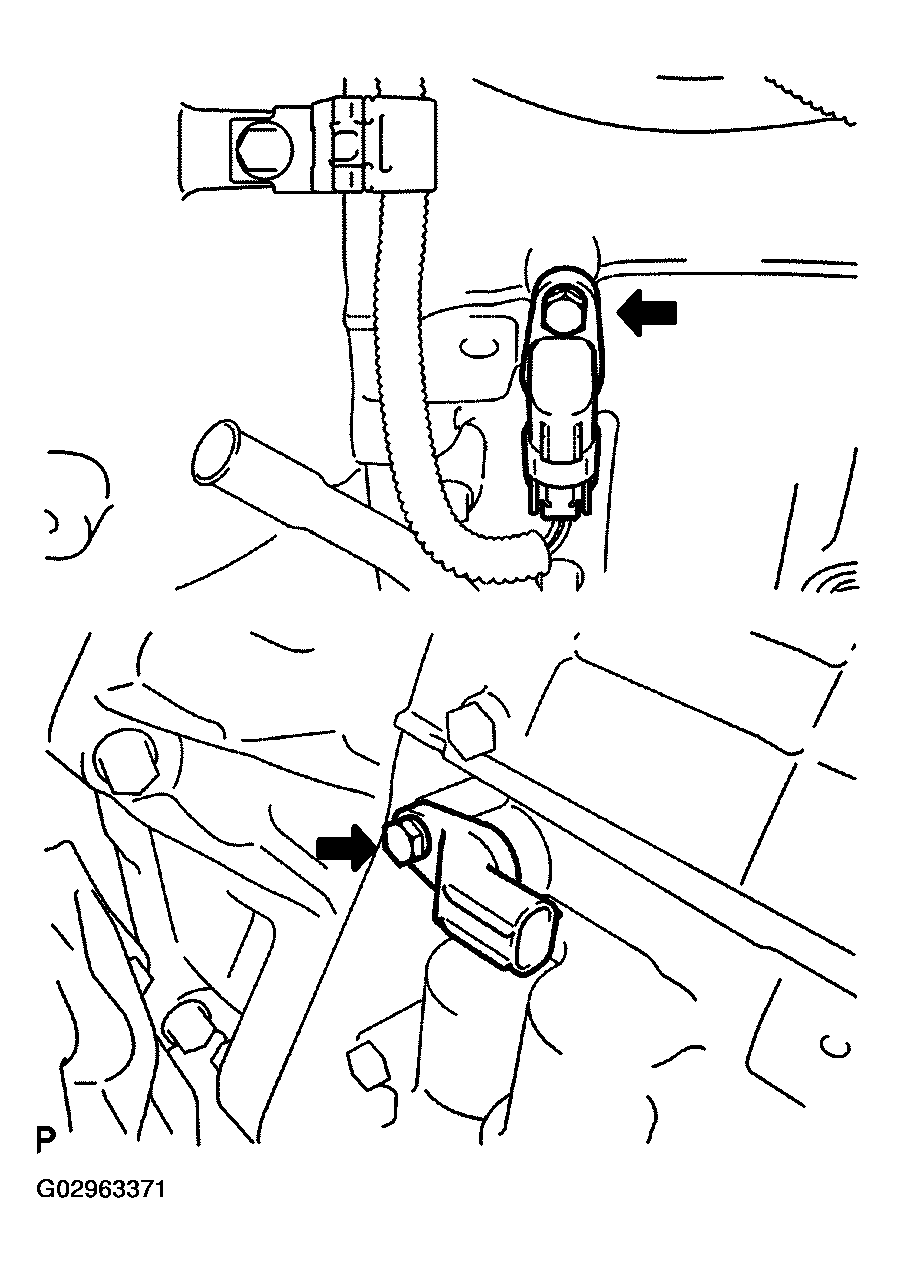 P

G02963371