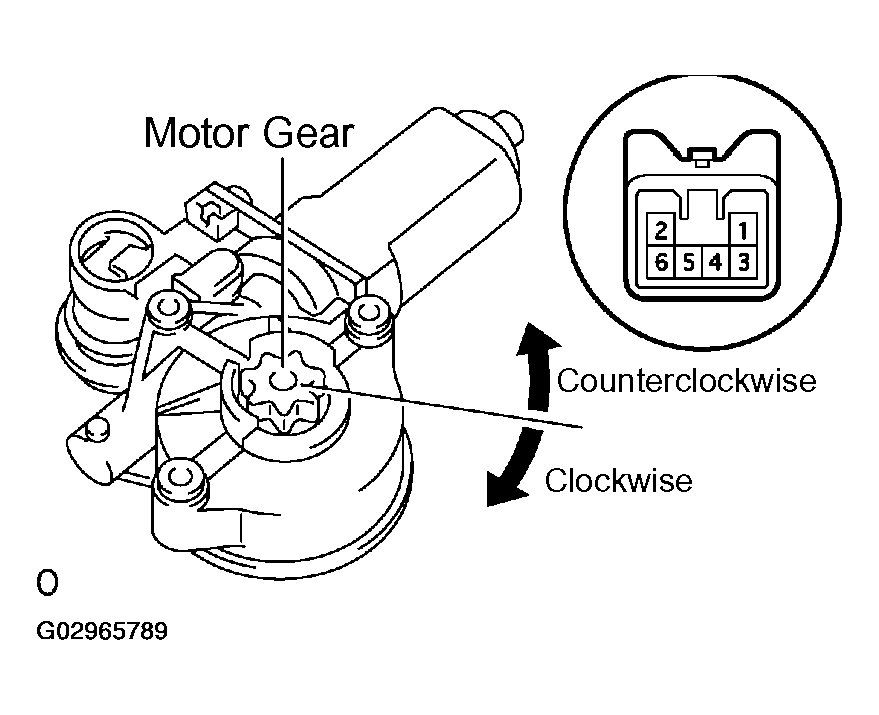 Motor Gear

2 1
6 5 4 3

Counterclockwise

Clockwise

O

G02965789