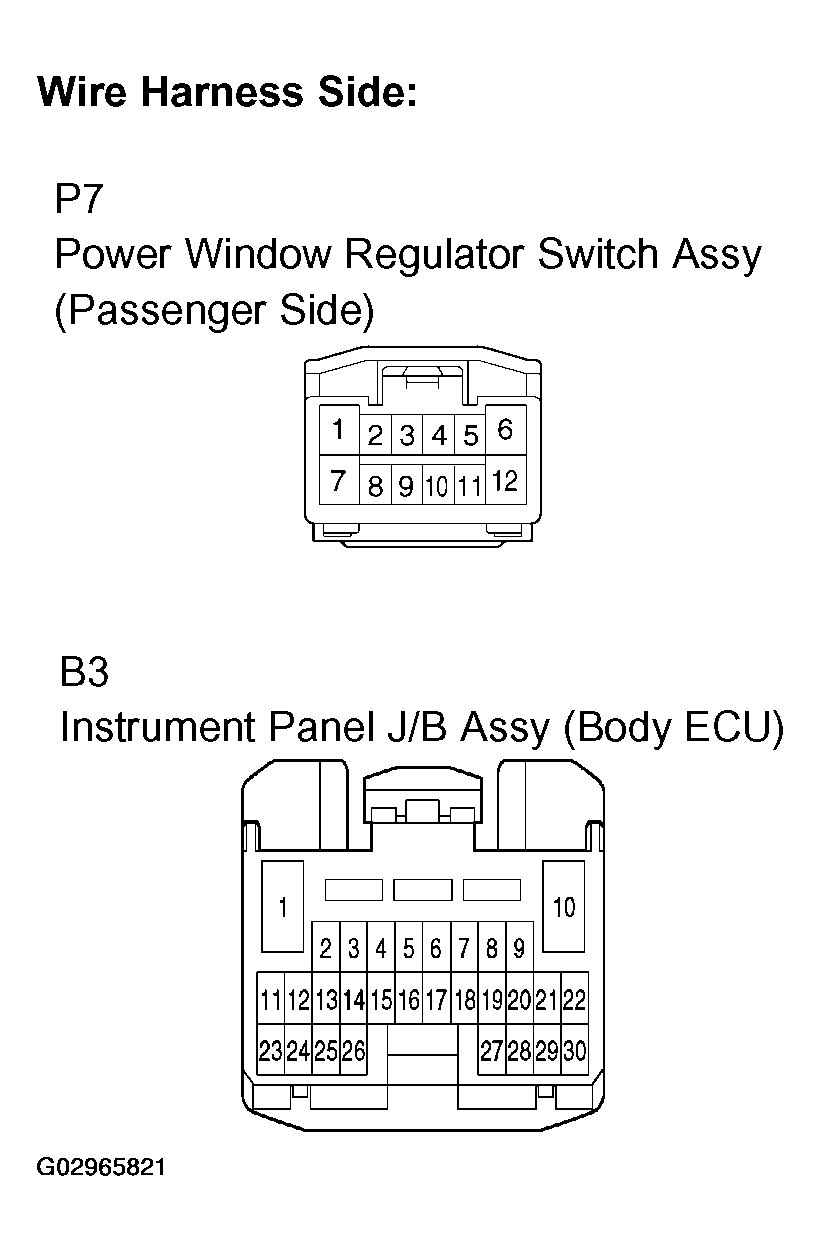 Wire Harness Side:

P7
Power Window Regulator Switch Assy
(Passenger Side)

1 2 3 4 5 6
7 8 9 10 11 12

B3
Instrument Panel J/B Assy (Body ECU)

1 10
2 3 4 5 6 7 8 9
11 12 13 14 15 16 17 18 19 20 21 22
23 24 25 26 27 28 29 30

G02965821