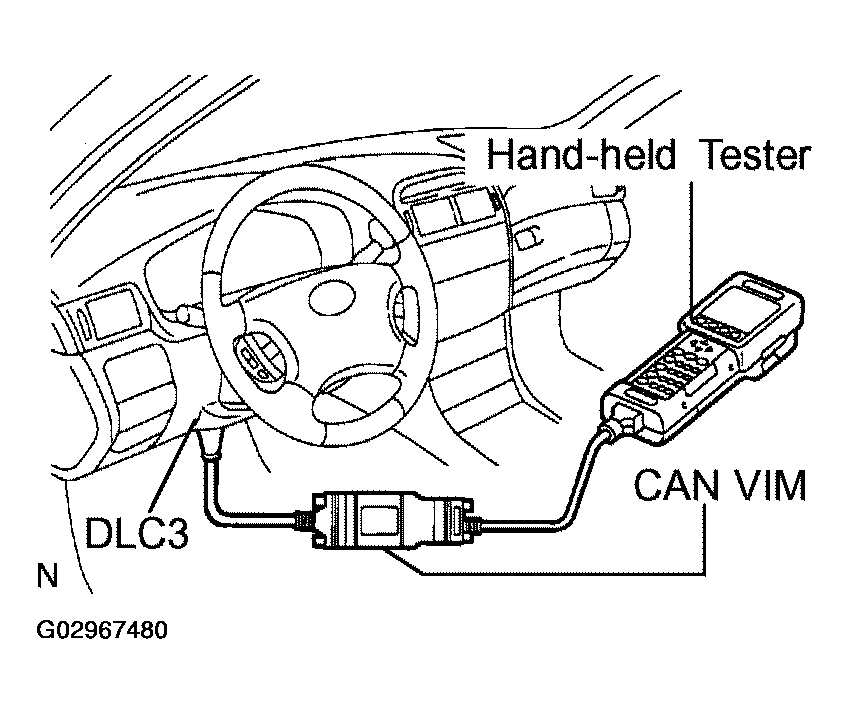 Hand-held Tester

CAN VIM

DLC3

N

G02967480