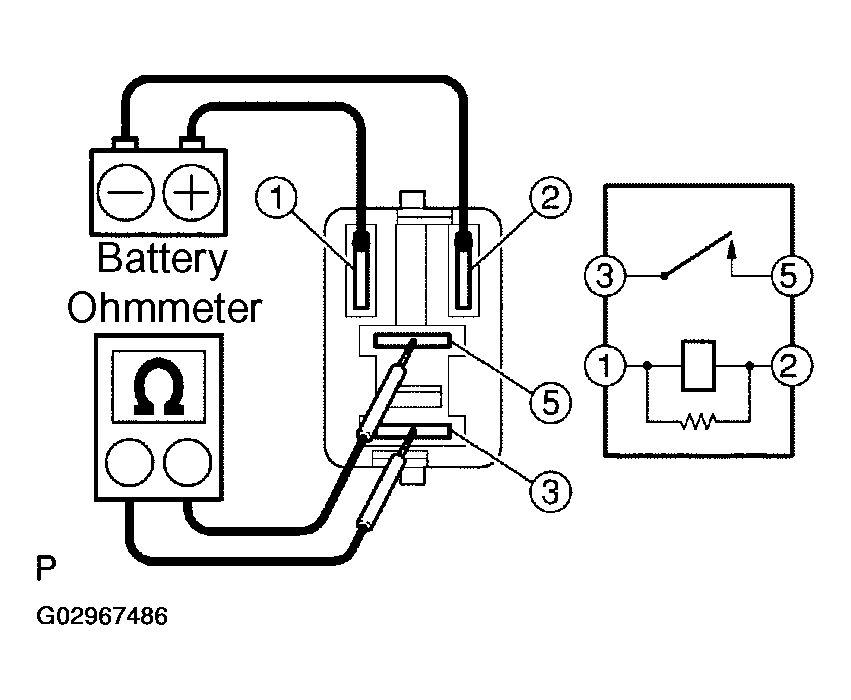 −
+
Battery
Ohmmeter
Ω
1
2
5
3
3
5
1
2
P
G02967486