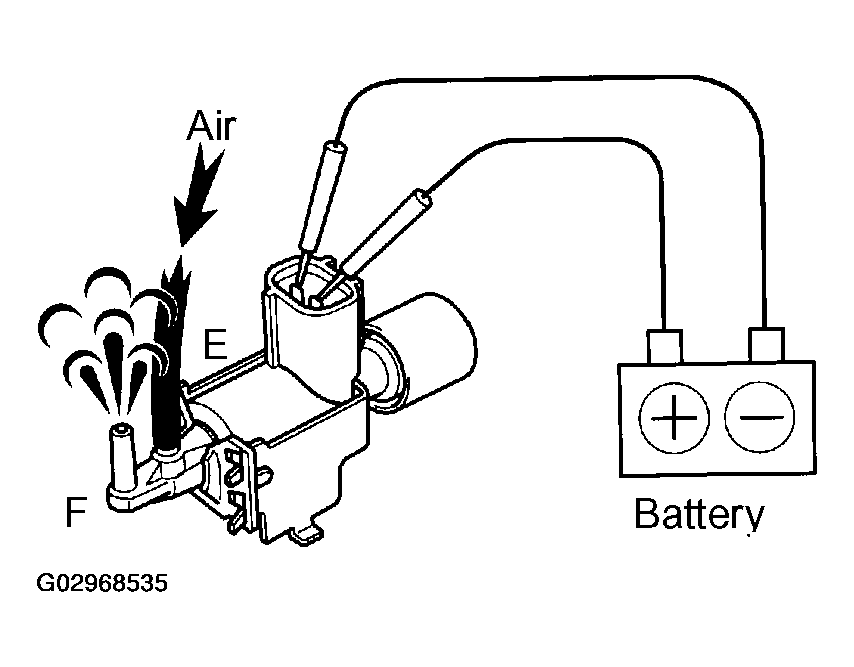 Air

E

F

+ −

Battery

G02968535