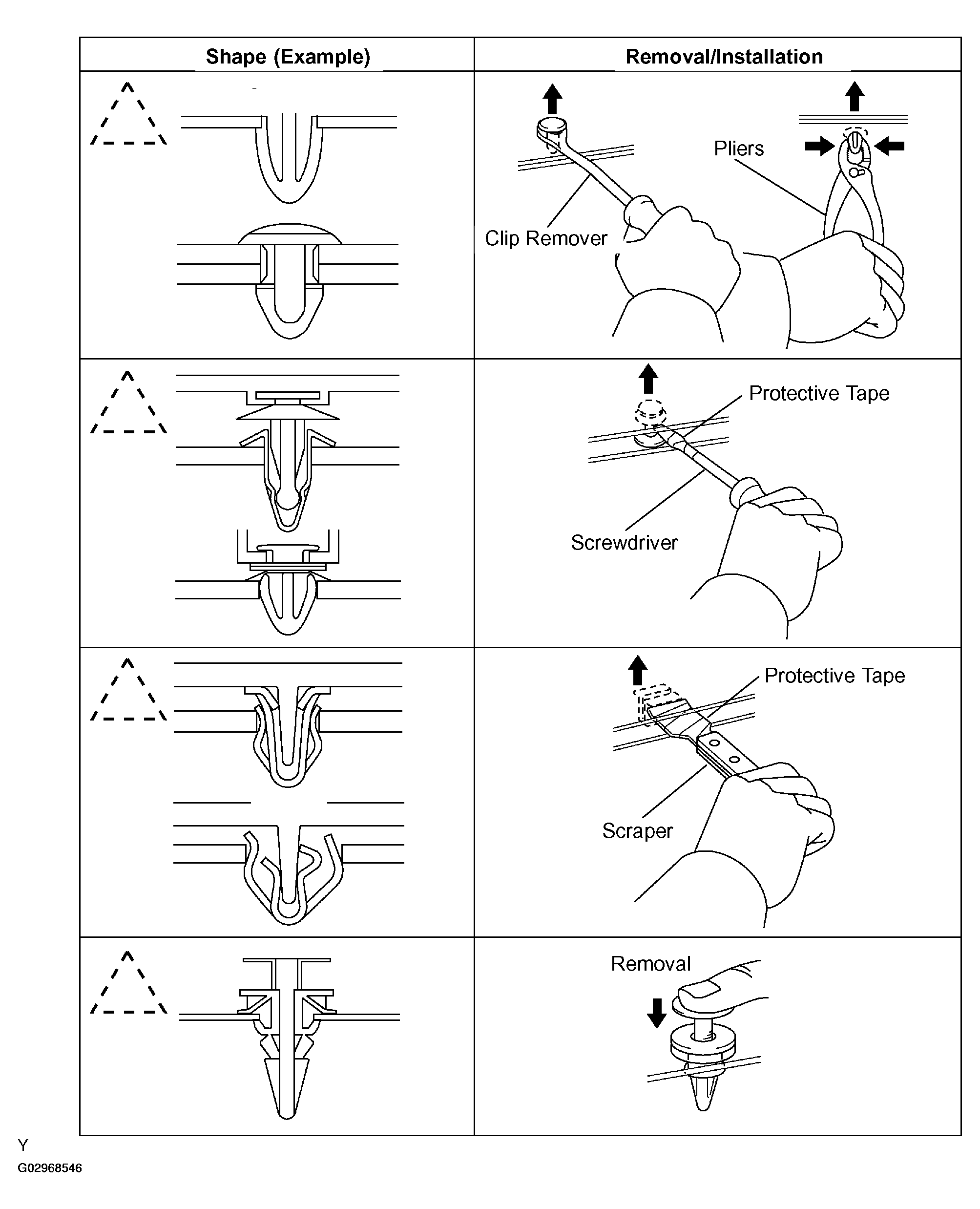 | Shape (Example) | Removal/Installation |
|---|---|
| | Clip Remover Pliers |
| | Protective Tape Screwdriver |
| | Protective Tape Scraper |
| | Removal |

Y
G02968546