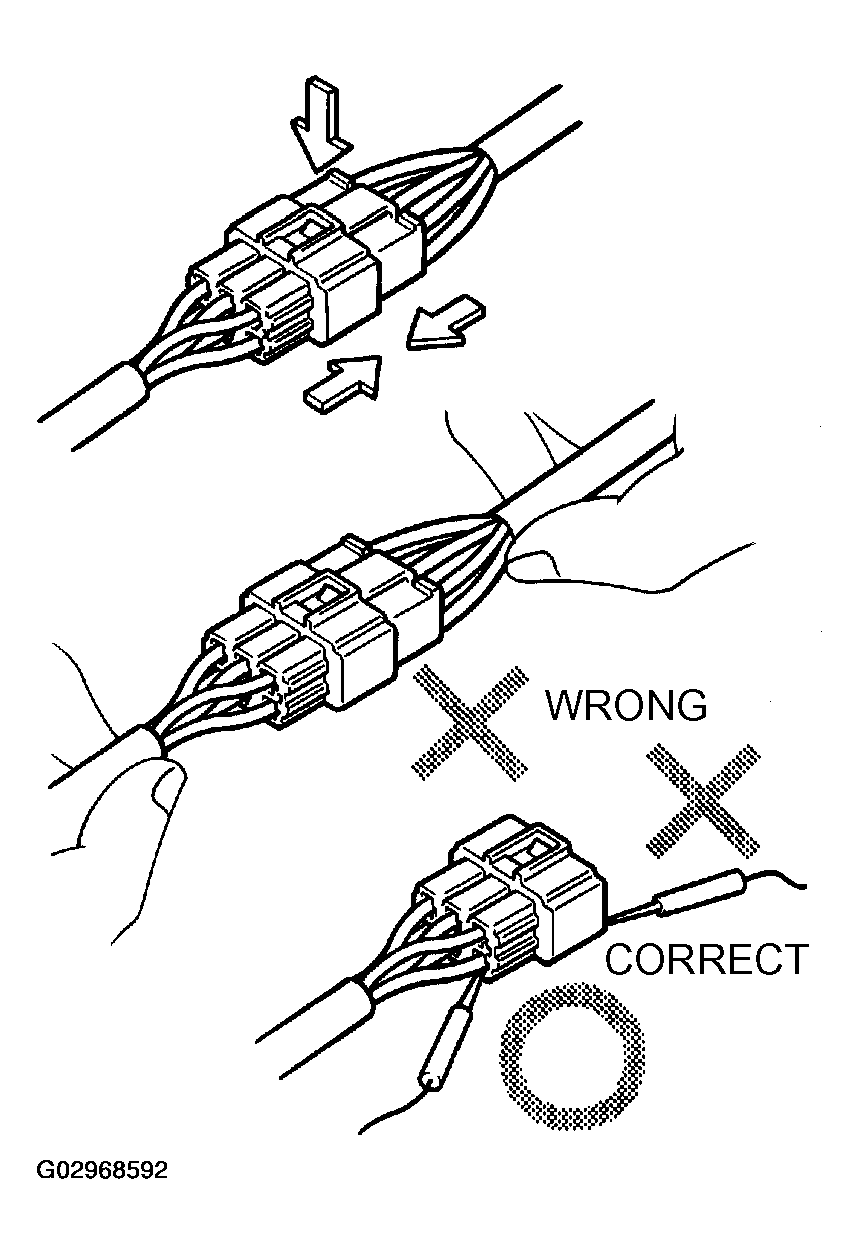 WRONG

CORRECT

G02968592