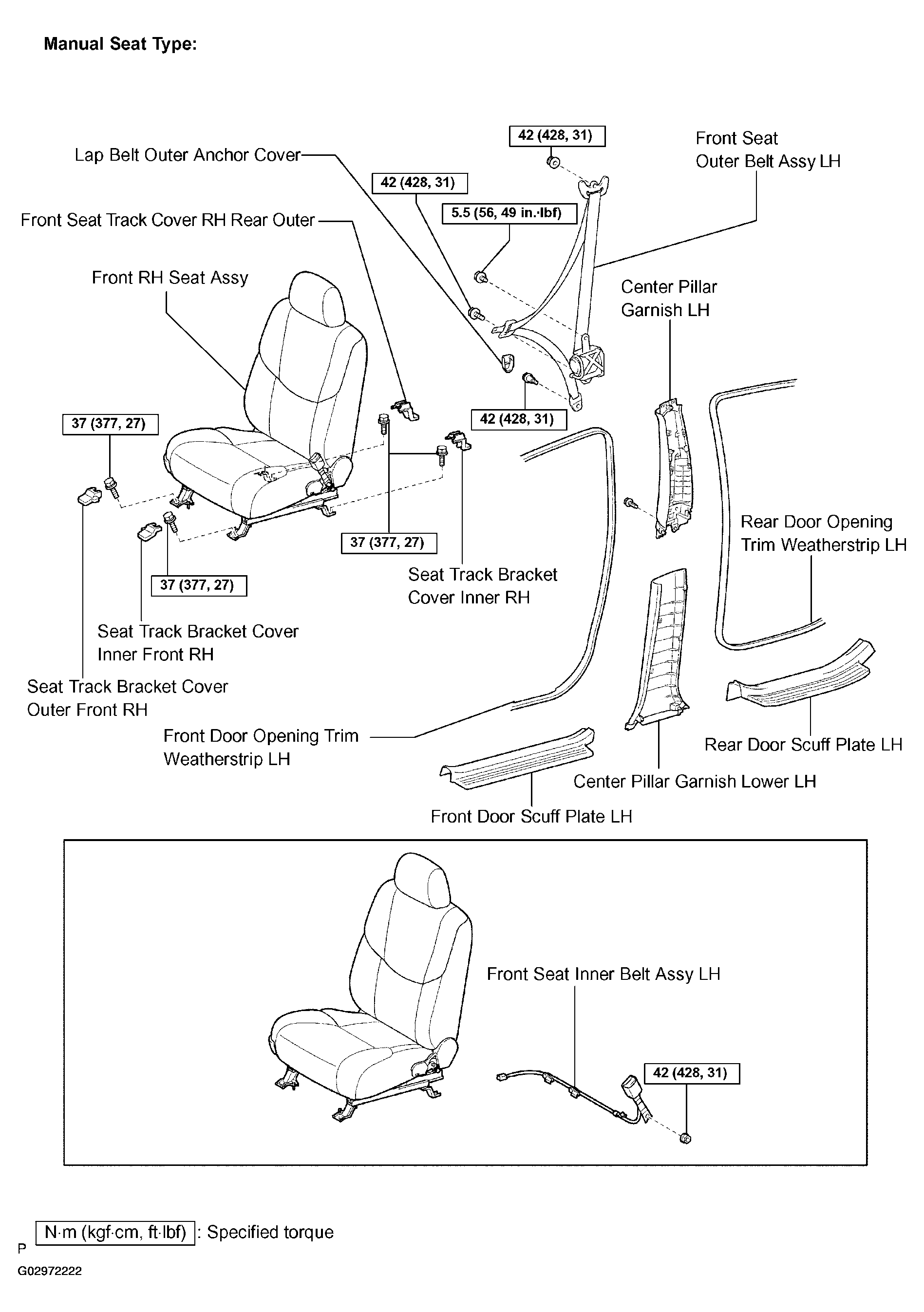 Manual Seat Type:

42 (428, 31)

Front Seat Outer Belt Assy LH

Lap Belt Outer Anchor Cover

42 (428, 31)

5.5 (56, 49 in.·lbf)

Front Seat Track Cover RH Rear Outer

Front RH Seat Assy

Center Pillar Garnish LH

37 (377, 27)

42 (428, 31)

Rear Door Opening Trim Weatherstrip LH

37 (377, 27)

37 (377, 27)

Seat Track Bracket Cover Inner RH

Seat Track Bracket Cover Inner Front RH

Seat Track Bracket Cover Outer Front RH

Front Door Opening Trim Weatherstrip LH

Rear Door Scuff Plate LH

Center Pillar Garnish Lower LH

Front Door Scuff Plate LH

Front Seat Inner Belt Assy LH

42 (428, 31)

N·m (kgf·cm, ft·lbf) : Specified torque

P

G02972222