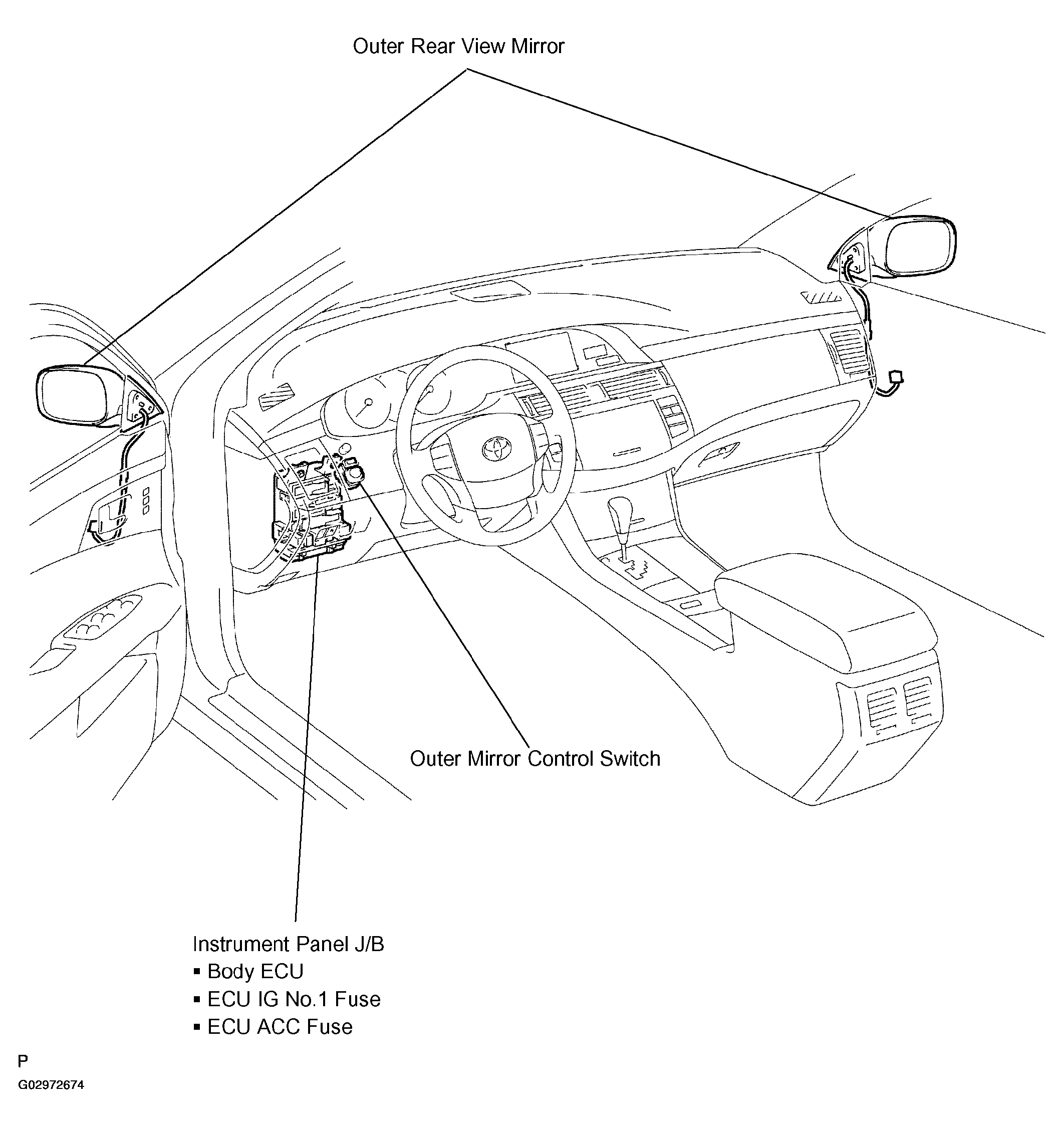 Outer Rear View Mirror

Outer Mirror Control Switch

Instrument Panel J/B
▪ Body ECU
▪ ECU IG No.1 Fuse
▪ ECU ACC Fuse

P
G02972674