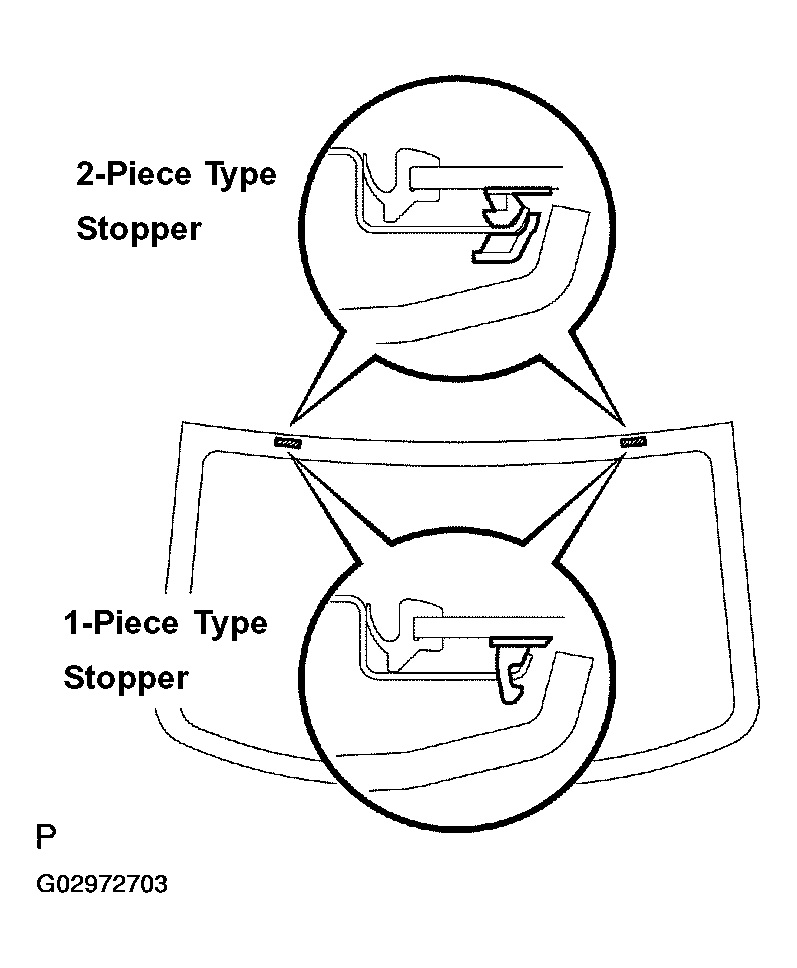 2-Piece Type Stopper

1-Piece Type Stopper

P

G02972703