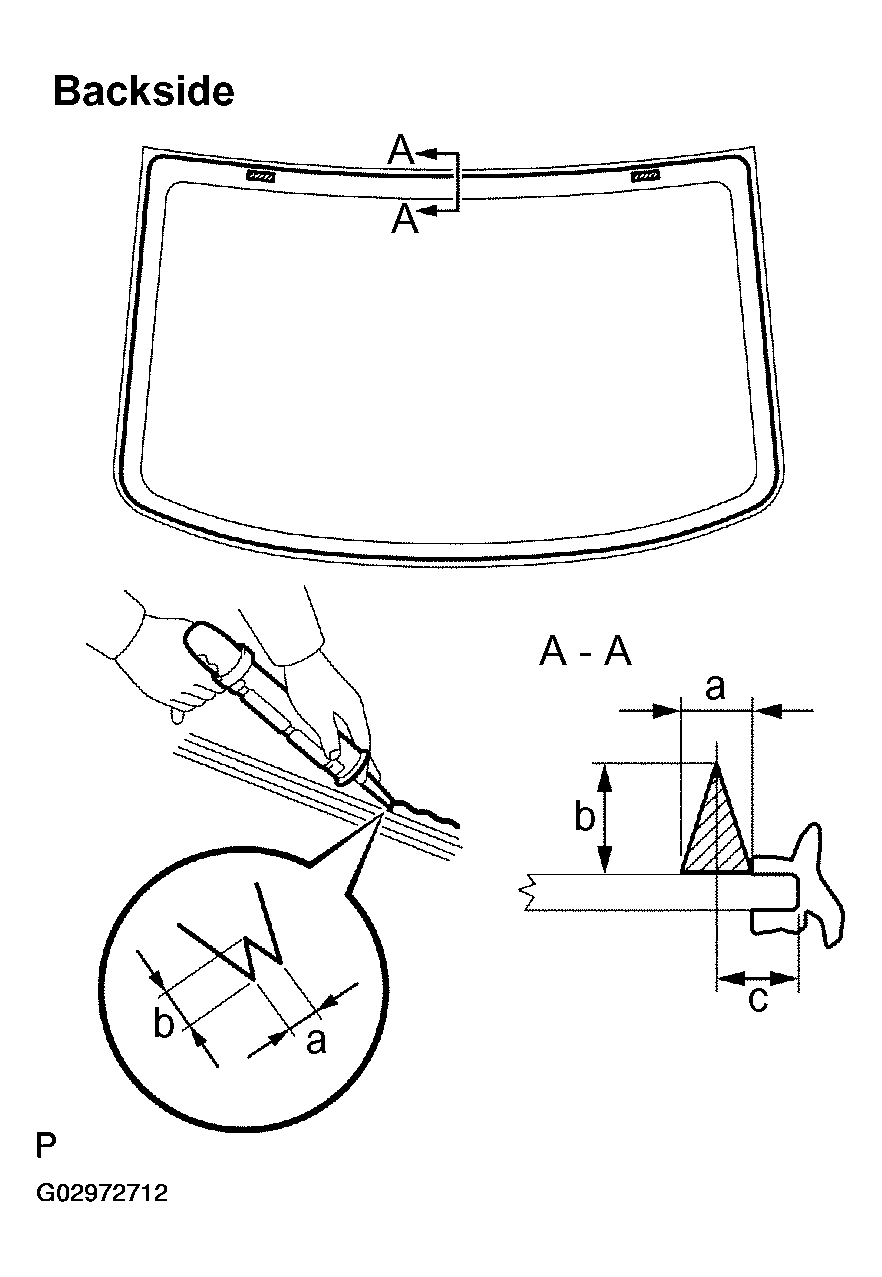 Backside

A

A

A - A

a

b

c

b

a

P

G02972712