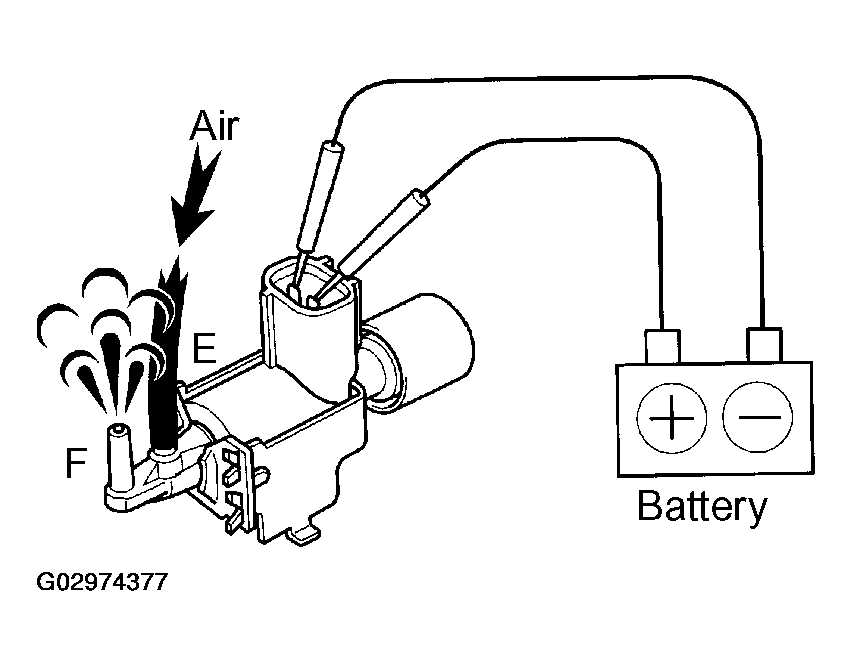 Air

E

F

+ −

Battery

G02974377