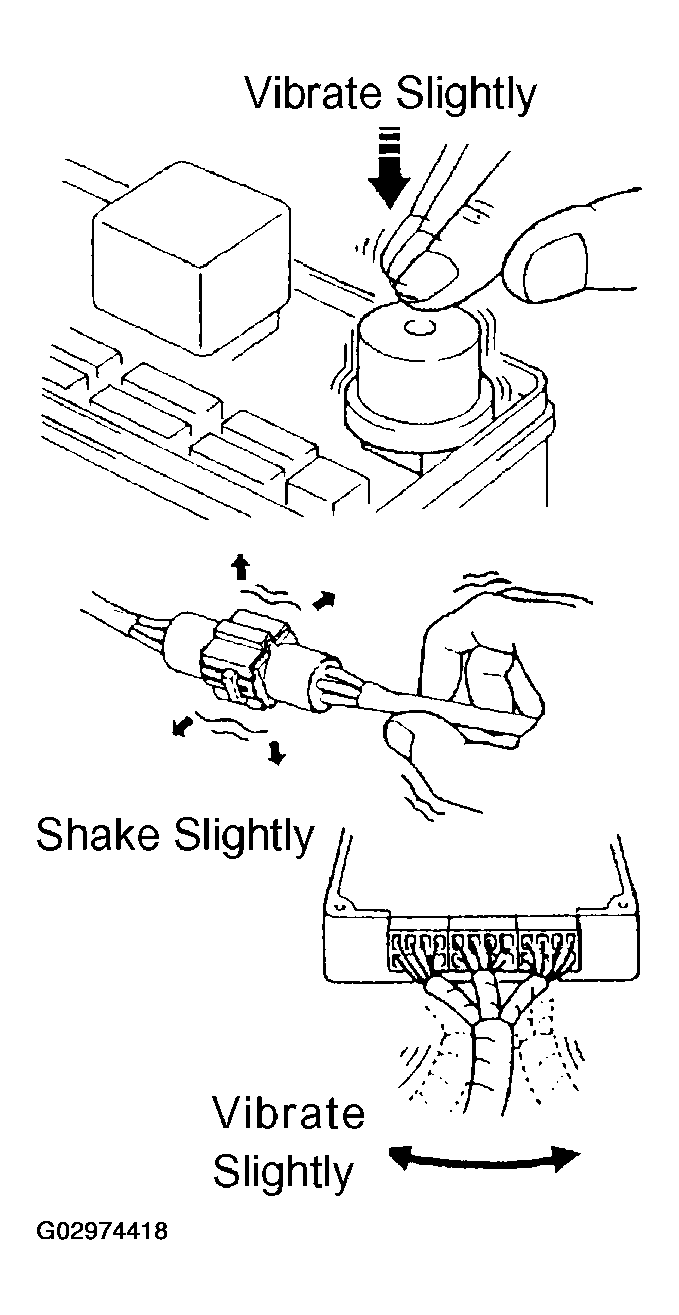 Vibrate Slightly

Shake Slightly

Vibrate Slightly

G02974418