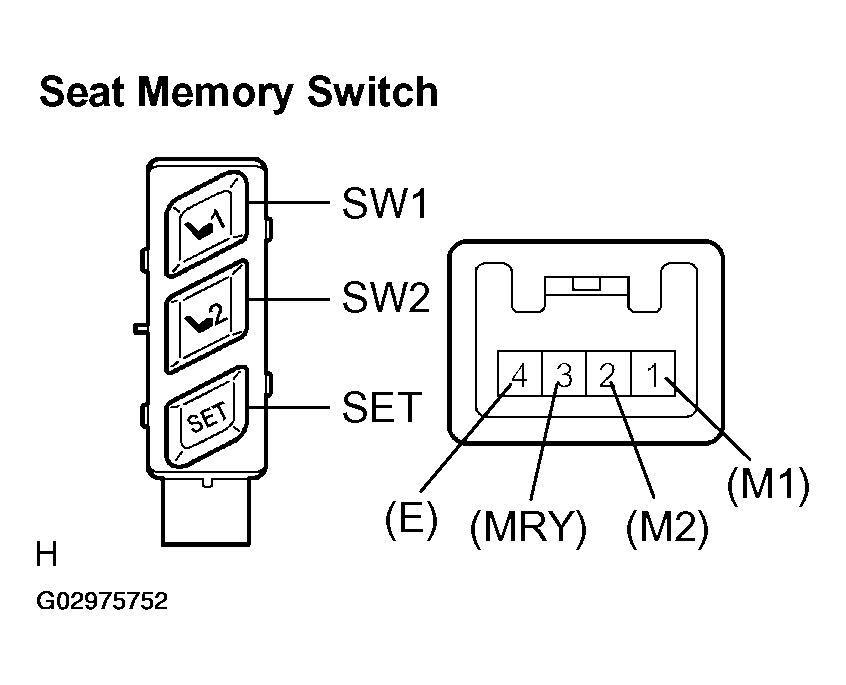 Seat Memory Switch

1

SW1

2

SW2

SET

SET

4 3 2 1

(E)

(MRY)

(M2)

(M1)

H

G02975752