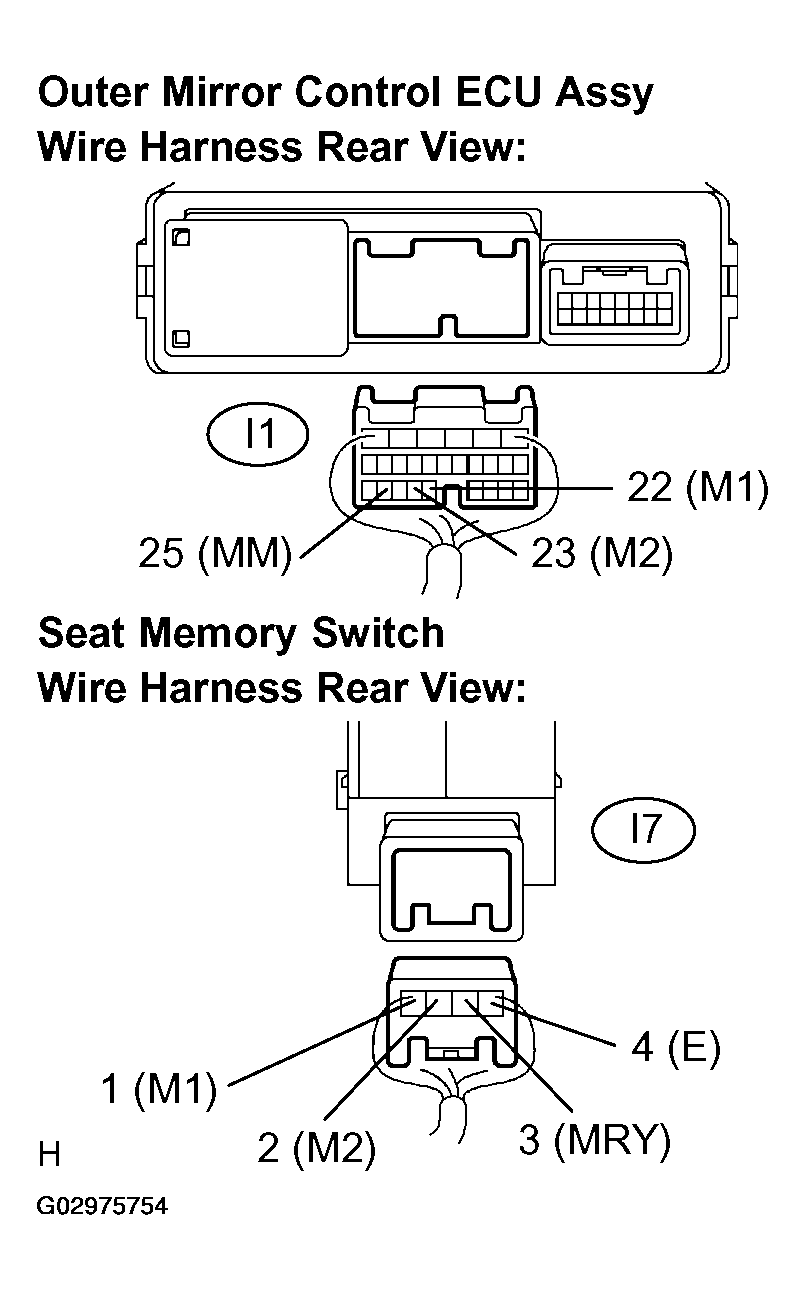 Outer Mirror Control ECU Assy
Wire Harness Rear View:

I1

22 (M1)

25 (MM)

23 (M2)

Seat Memory Switch
Wire Harness Rear View:

I7

4 (E)

1 (M1)

2 (M2)

3 (MRY)

H

G02975754