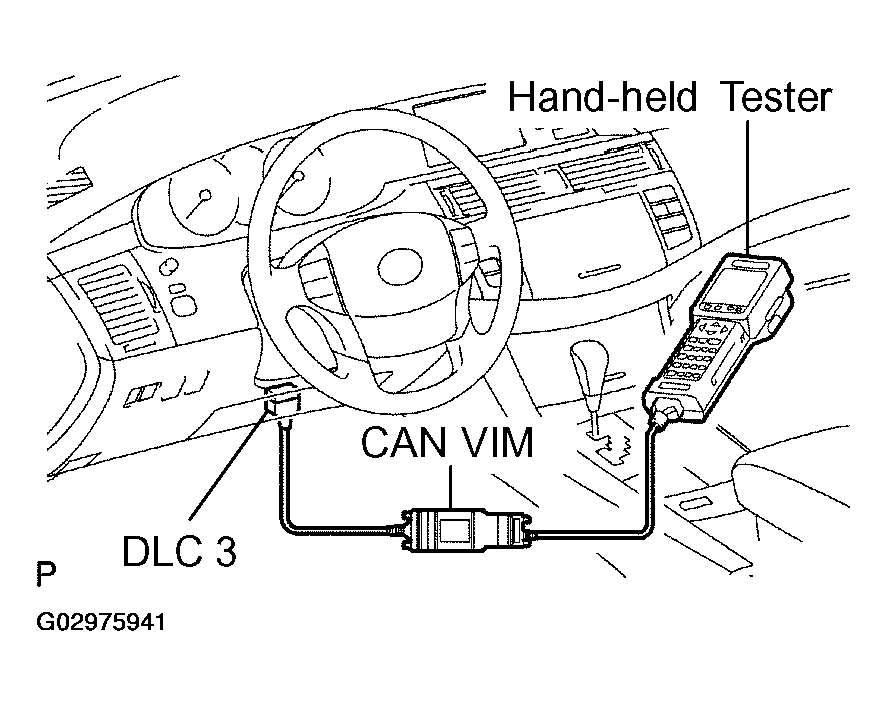 Hand-held Tester

CAN VIM

DLC 3

P

G02975941