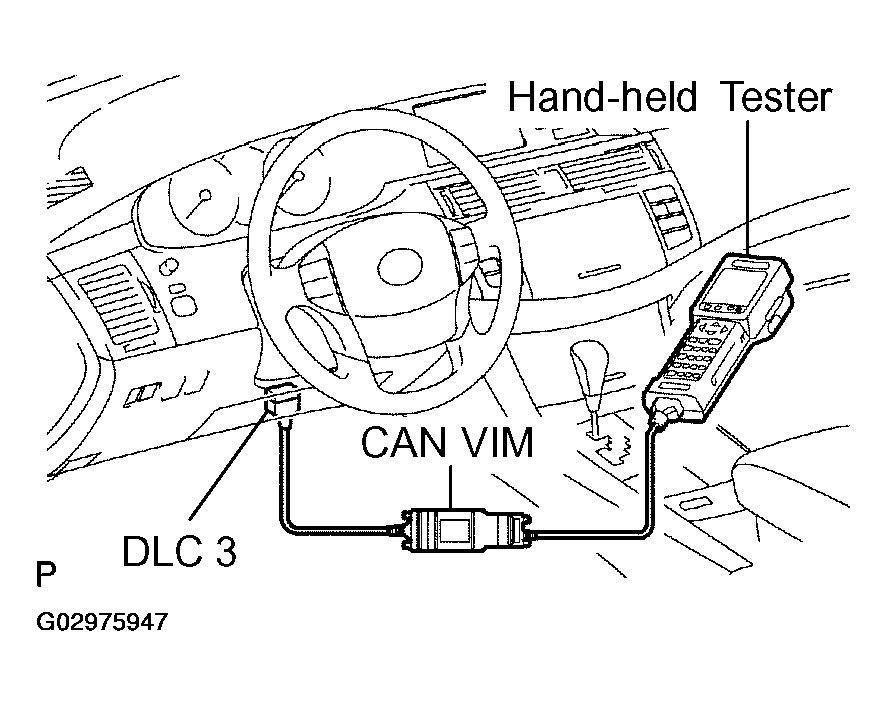 Hand-held Tester

CAN VIM

DLC 3

P

G02975947