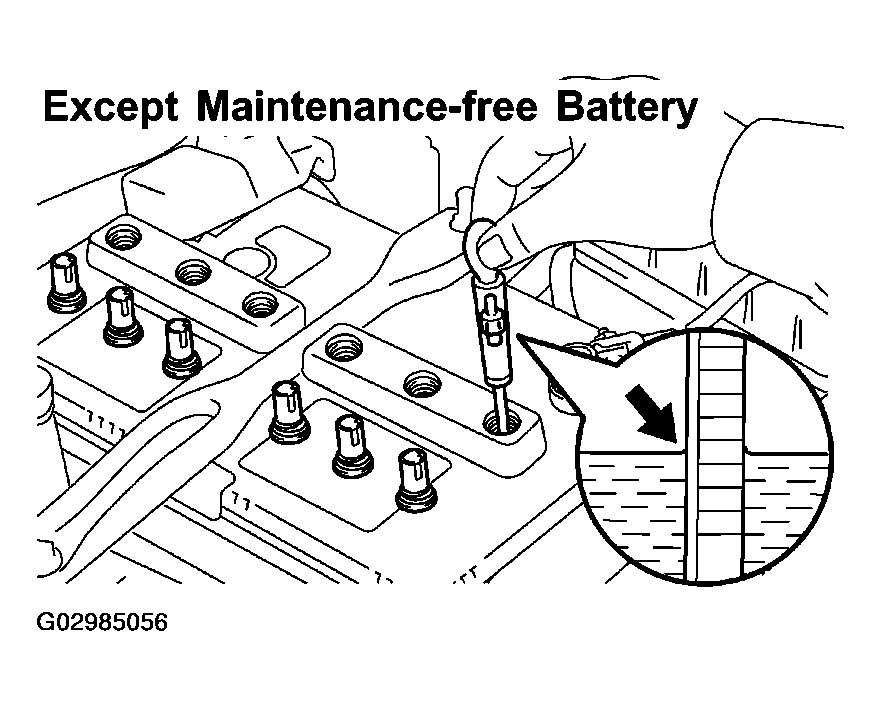 Except Maintenance-free Battery

G02985056