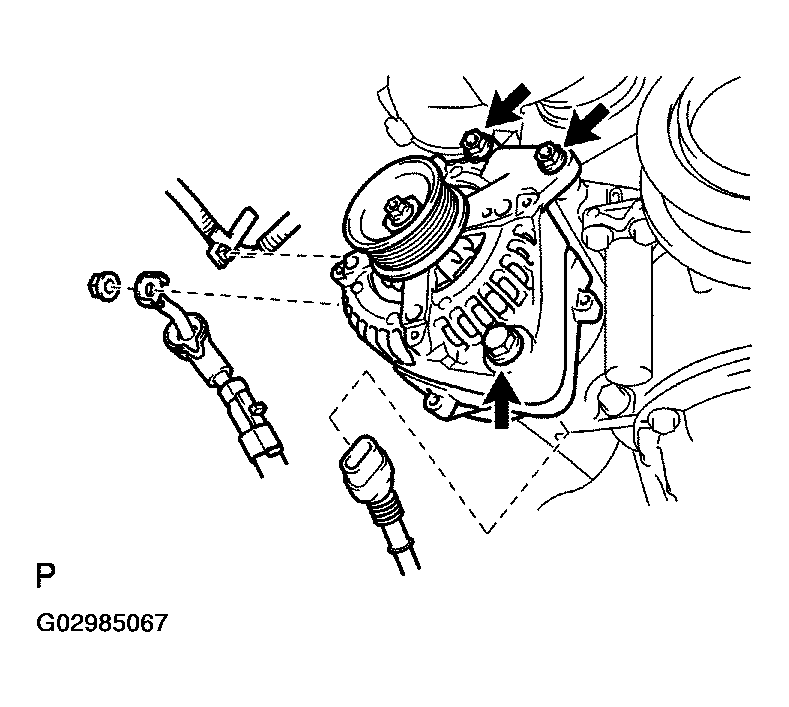 P

G02985067