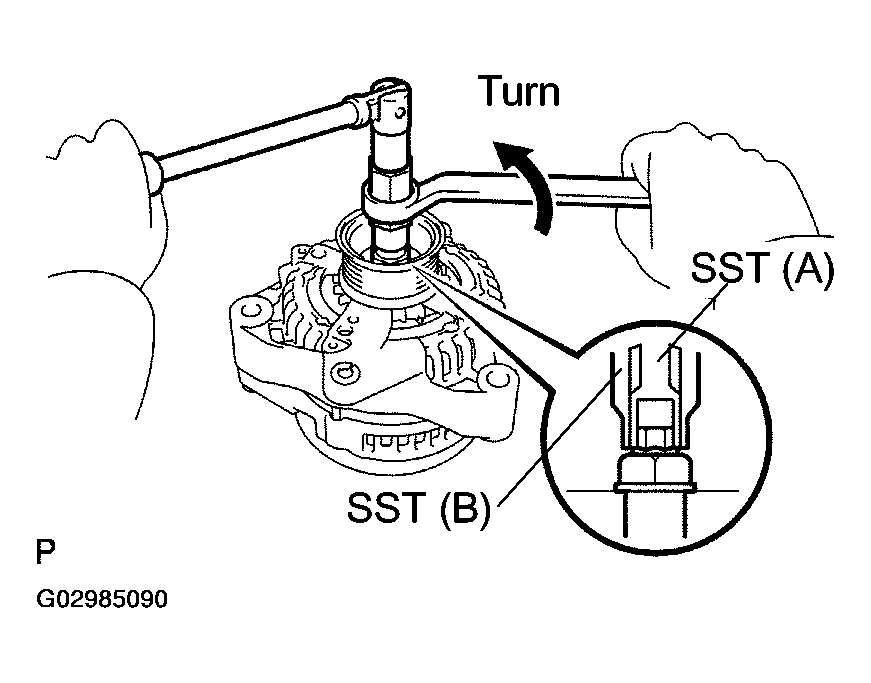 Turn

SST (A)

SST (B)

P

G02985090