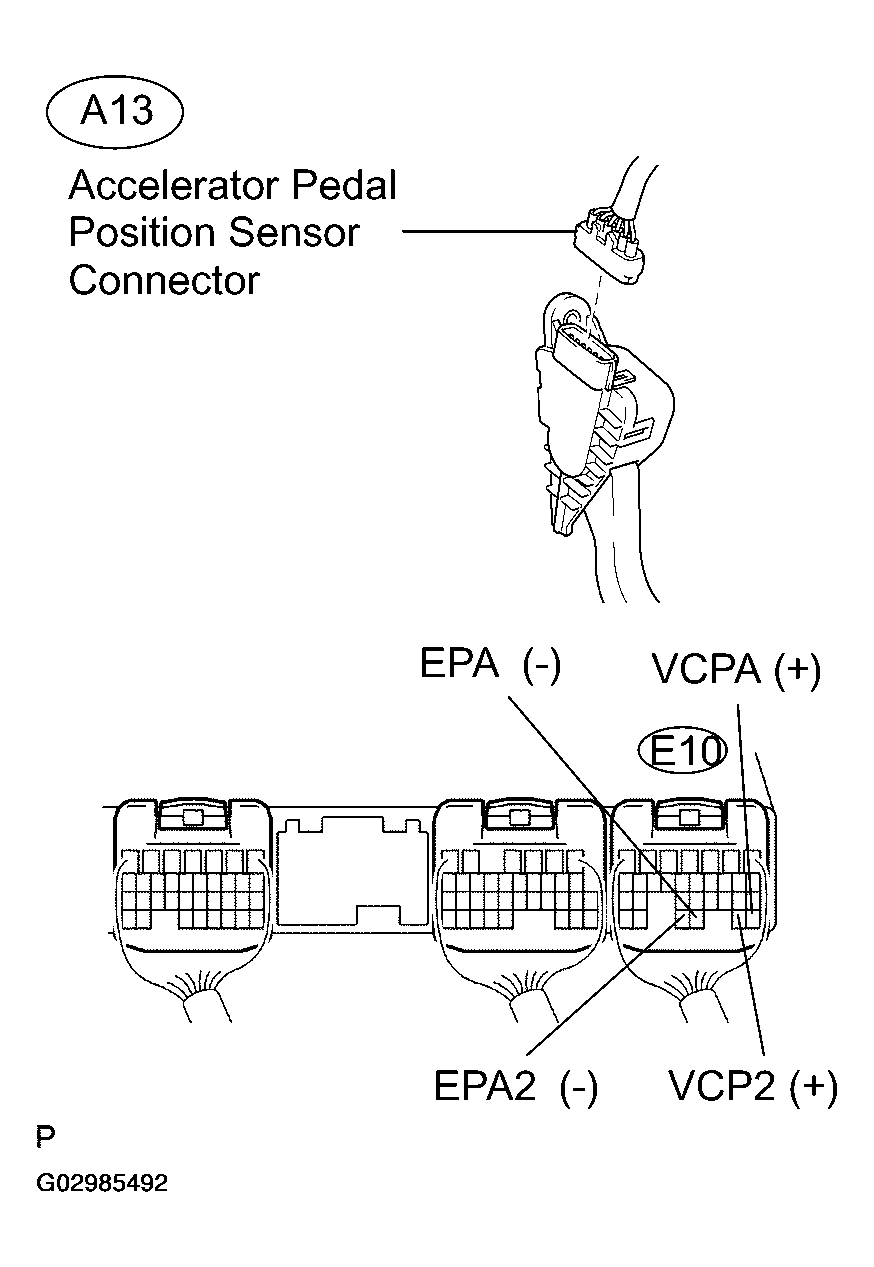 A13

Accelerator Pedal Position Sensor Connector

EPA (-)

VCPA (+)

E10

EPA2 (-)

VCP2 (+)

P

G02985492