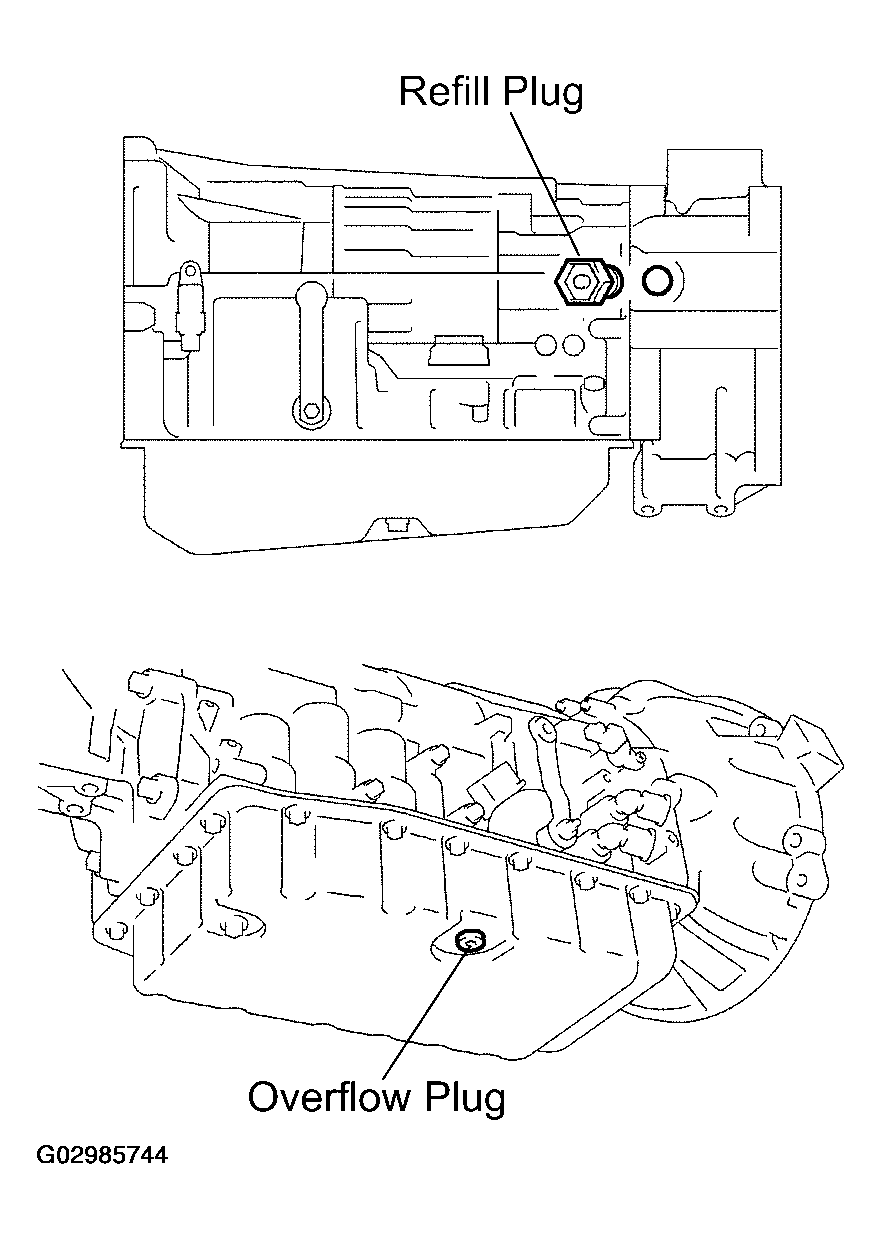 Refill Plug

Overflow Plug

G02985744