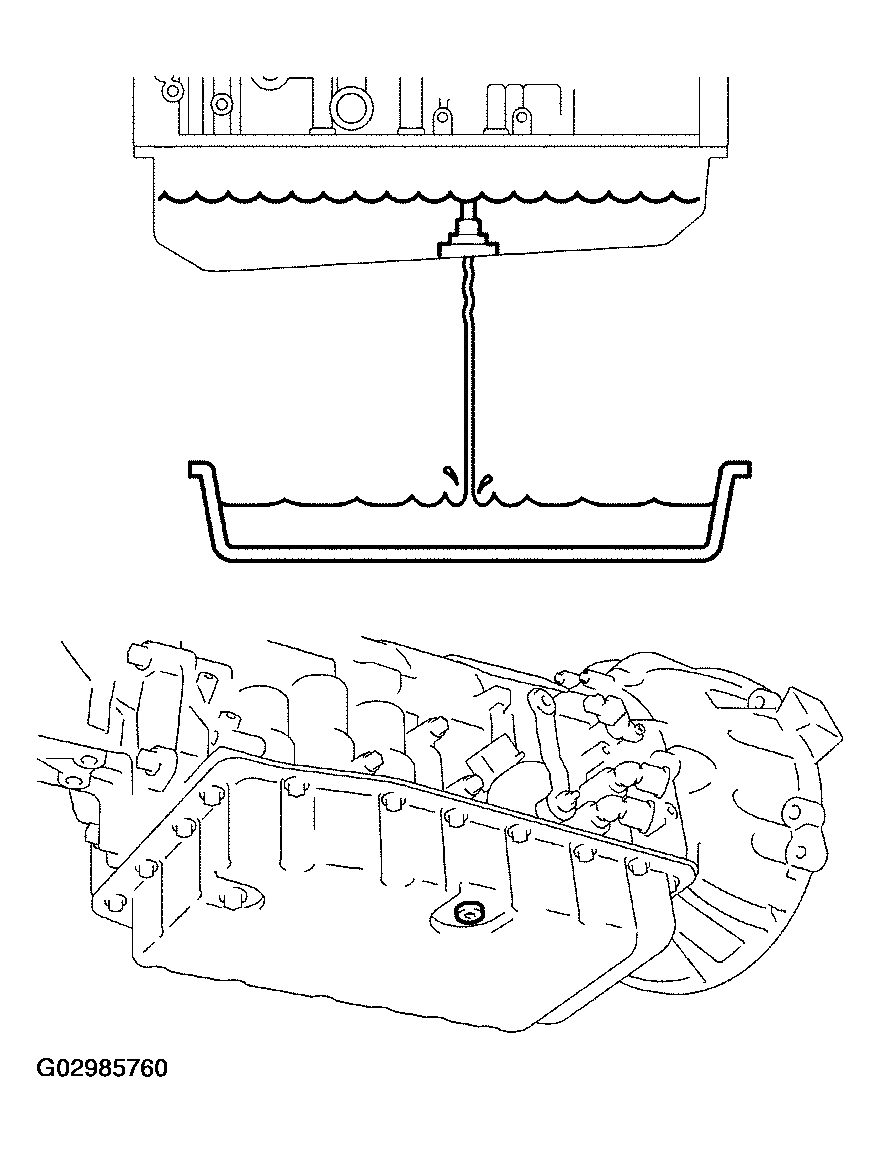 G02985760