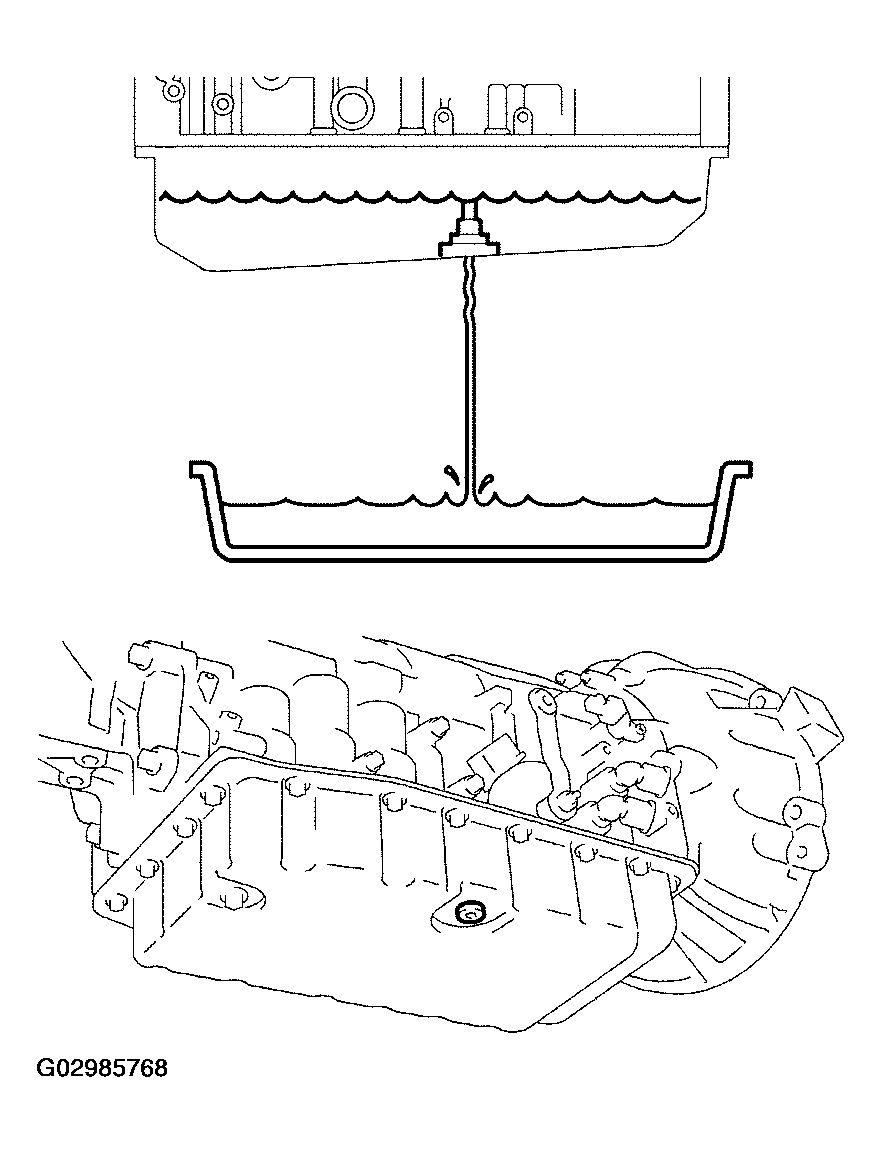 G02985768