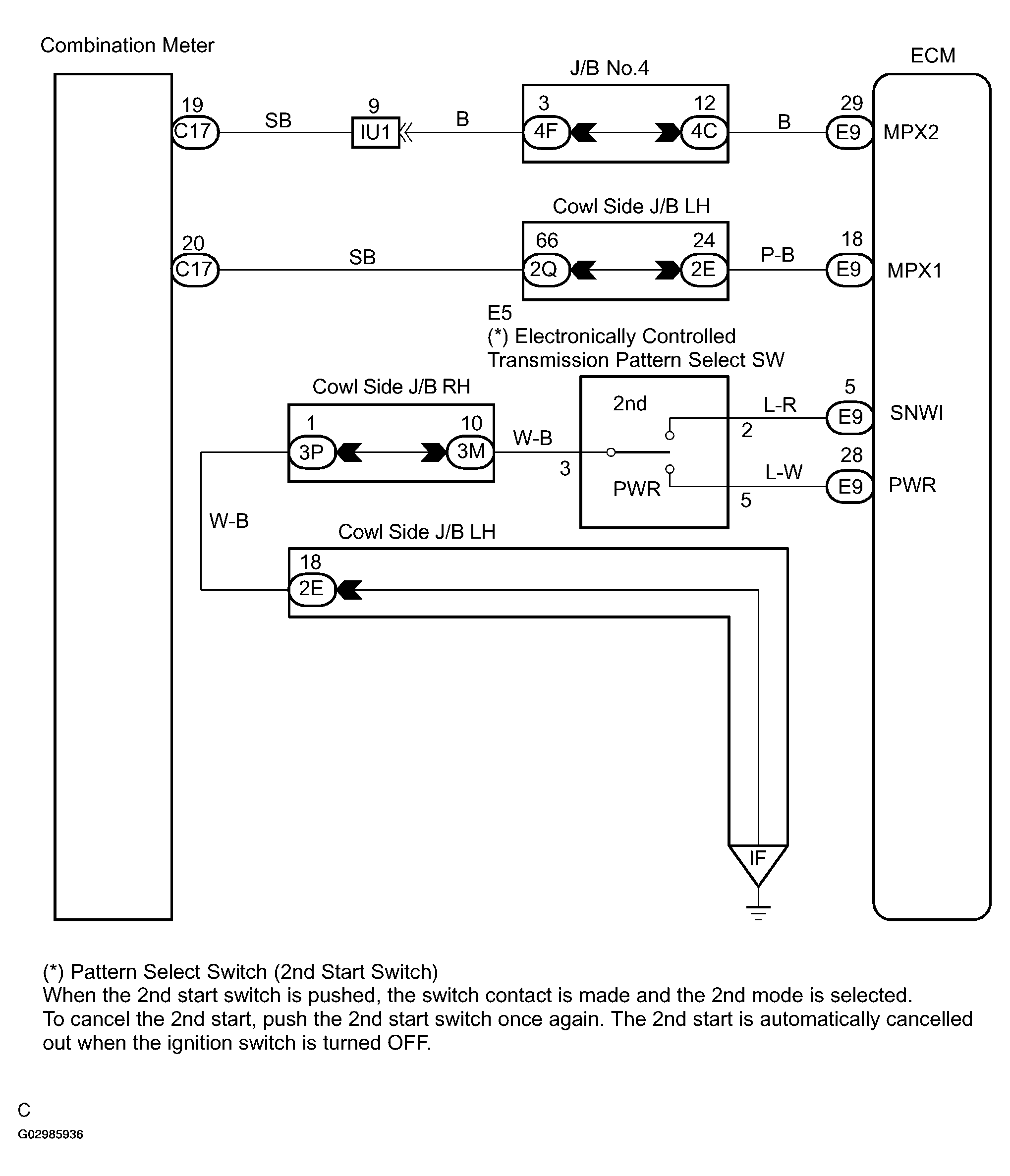 Combination Meter

ECM

J/B No.4

19
C17
SB
9
IU1
B
3
4F
12
4C
B
29
E9
MPX2

Cowl Side J/B LH

20
C17
SB
66
2Q
24
2E
P-B
18
E9
MPX1

E5
(*) Electronically Controlled Transmission Pattern Select SW

Cowl Side J/B RH

1
3P
10
3M
W-B
3
2nd
PWR
L-R
2
5
E9
SNWI
L-W
5
28
E9
PWR

W-B

Cowl Side J/B LH

18
2E

IF

(*) Pattern Select Switch (2nd Start Switch)
When the 2nd start switch is pushed, the switch contact is made and the 2nd mode is selected.
To cancel the 2nd start, push the 2nd start switch once again. The 2nd start is automatically cancelled out when the ignition switch is turned OFF.

C
G02985936