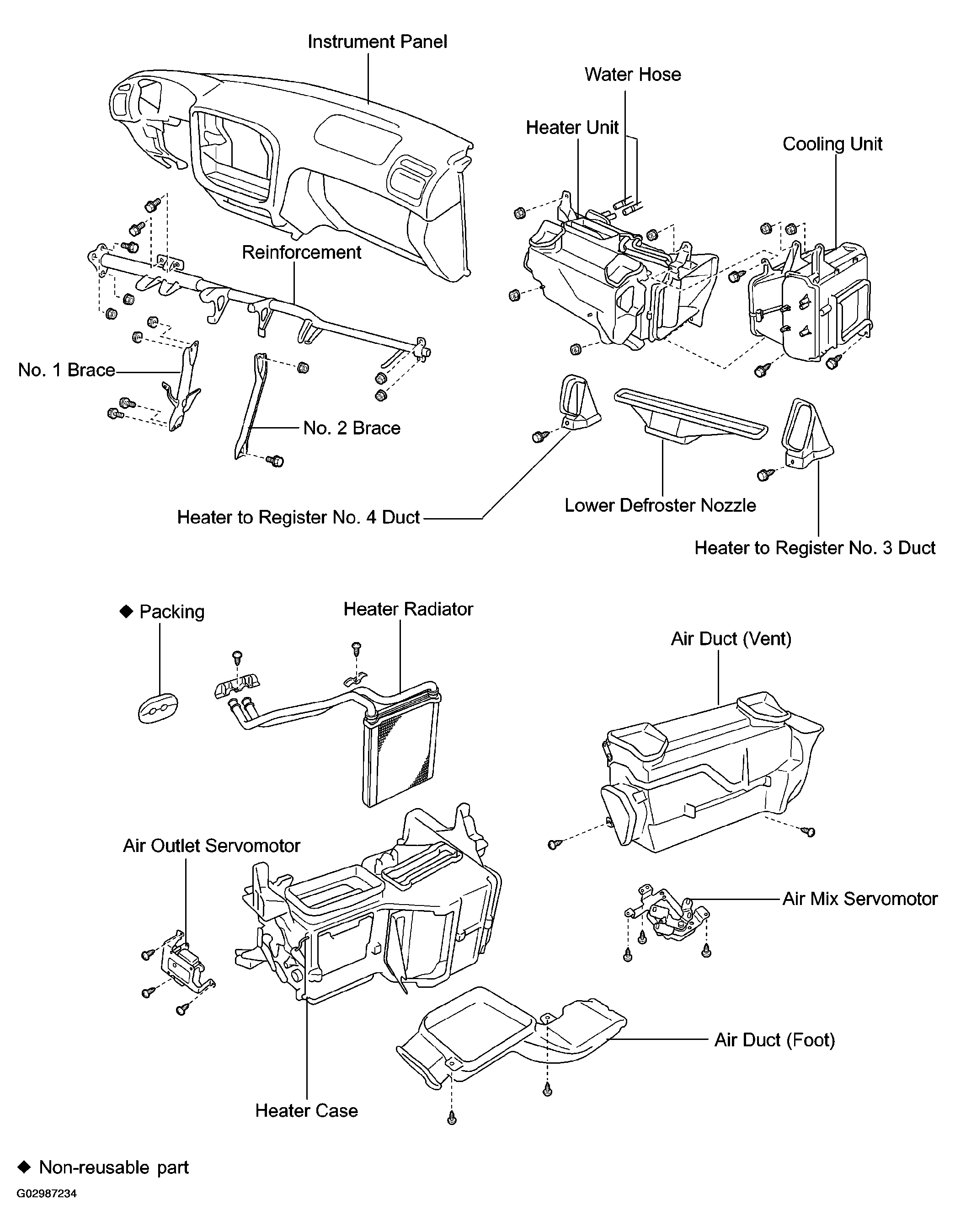 Instrument Panel

Water Hose

Heater Unit

Cooling Unit

Reinforcement

No. 1 Brace

No. 2 Brace

Heater to Register No. 4 Duct

Lower Defroster Nozzle

Heater to Register No. 3 Duct

◆ Packing

Heater Radiator

Air Duct (Vent)

Air Outlet Servomotor

Air Mix Servomotor

Air Duct (Foot)

Heater Case

◆ Non-reusable part

G02987234