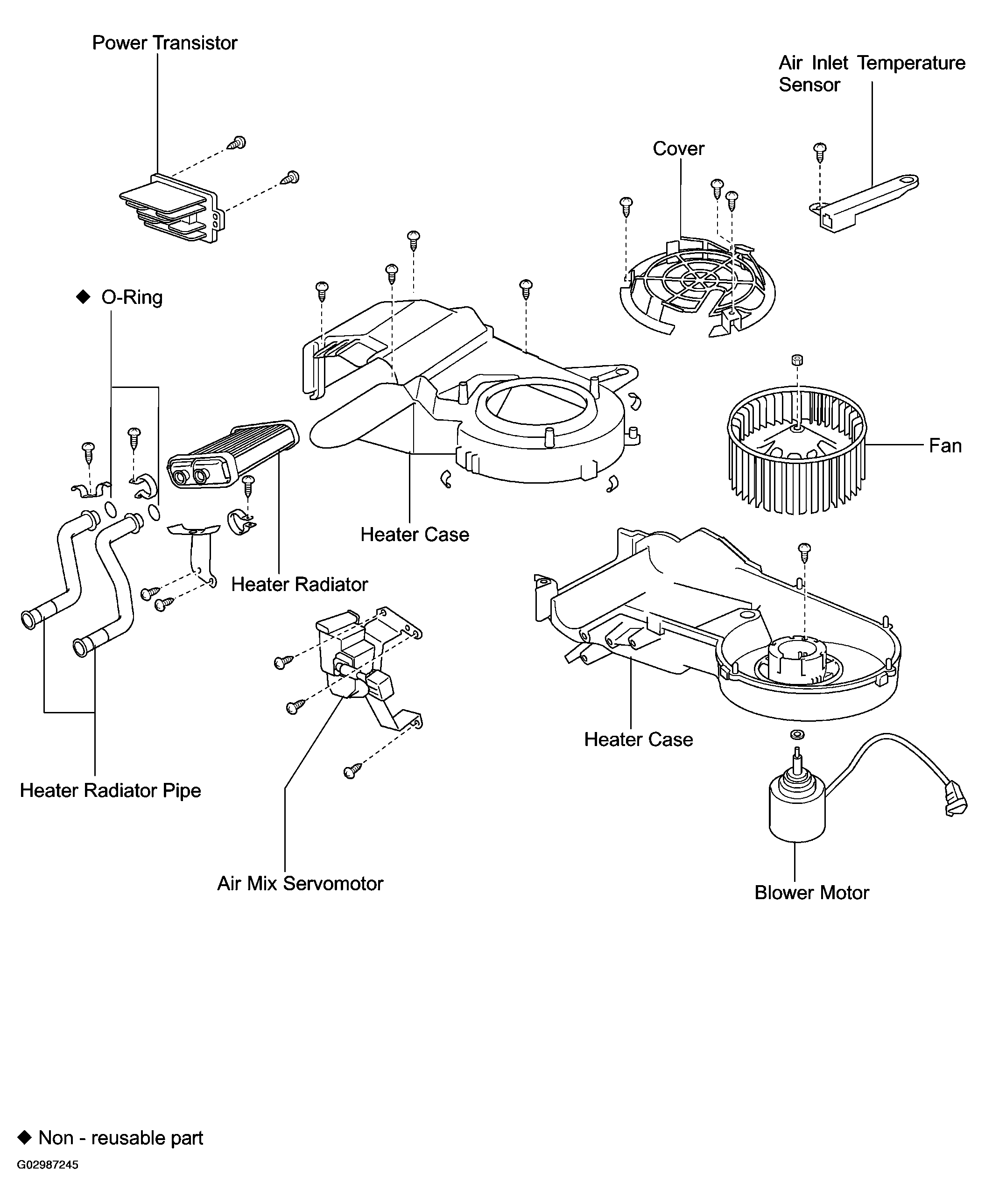 Power Transistor

Air Inlet Temperature Sensor

Cover

◆ O-Ring

Fan

Heater Case

Heater Radiator

Heater Case

Heater Radiator Pipe

Air Mix Servomotor

Blower Motor

◆ Non - reusable part

G02987245