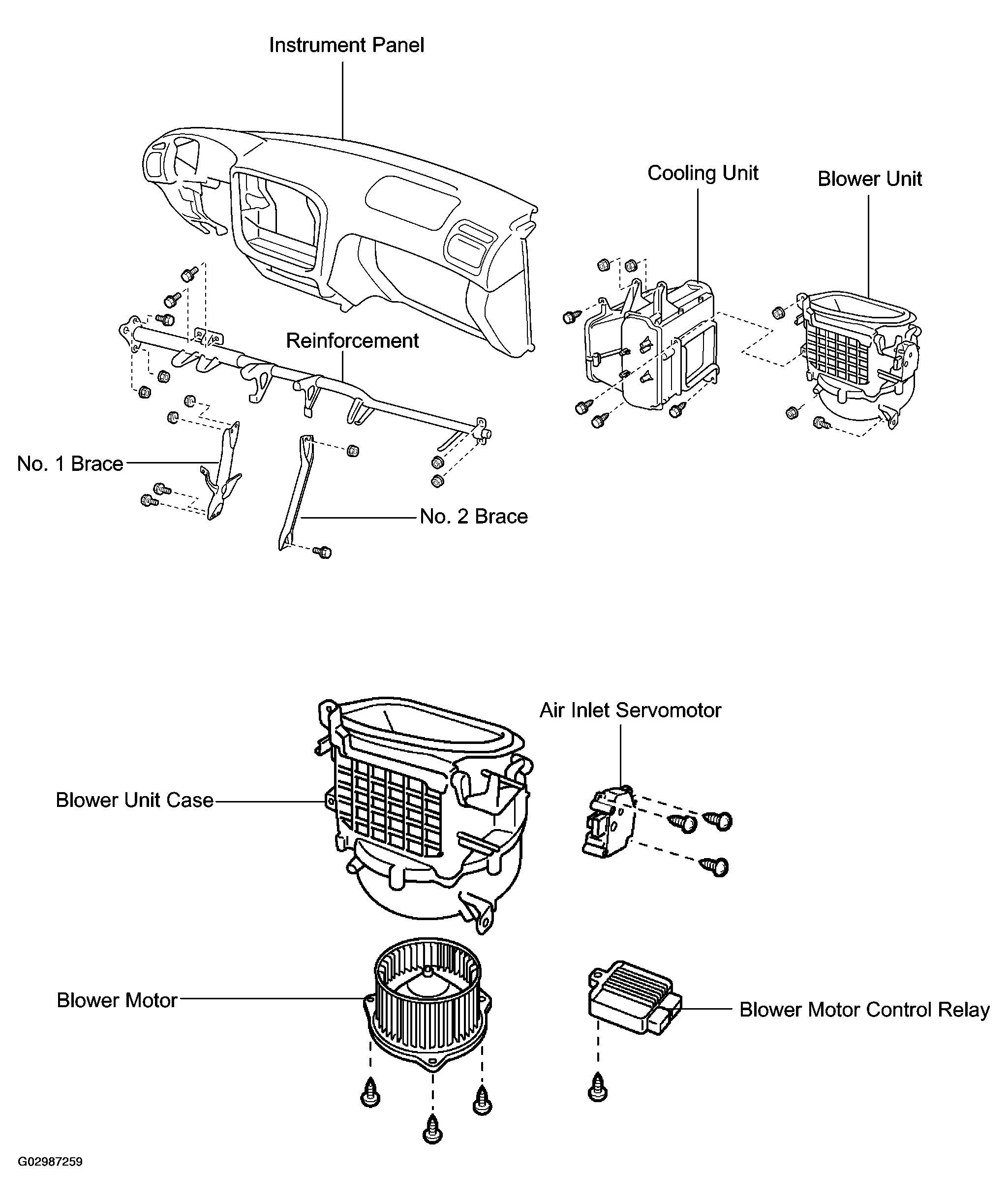 Instrument Panel

Cooling Unit

Blower Unit

Reinforcement

No. 1 Brace

No. 2 Brace

Air Inlet Servomotor

Blower Unit Case

Blower Motor

Blower Motor Control Relay

G02987259