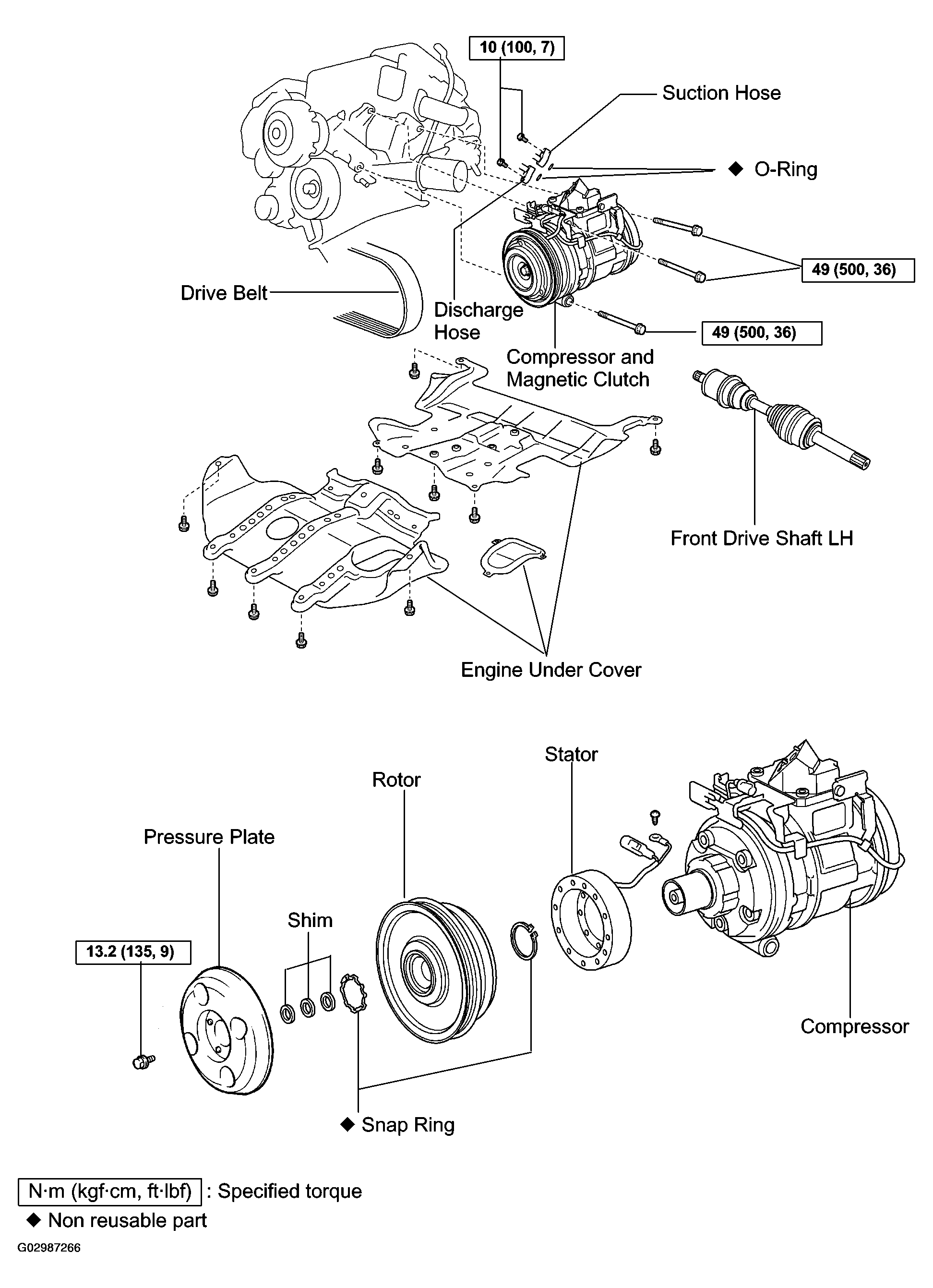 10 (100, 7)

Suction Hose

◆ O-Ring

49 (500, 36)

Drive Belt

Discharge Hose

49 (500, 36)

Compressor and Magnetic Clutch

Front Drive Shaft LH

Engine Under Cover

Stator

Rotor

Pressure Plate

Shim

13.2 (135, 9)

Compressor

◆ Snap Ring

N·m (kgf·cm, ft·lbf) : Specified torque

◆ Non reusable part

G02987266