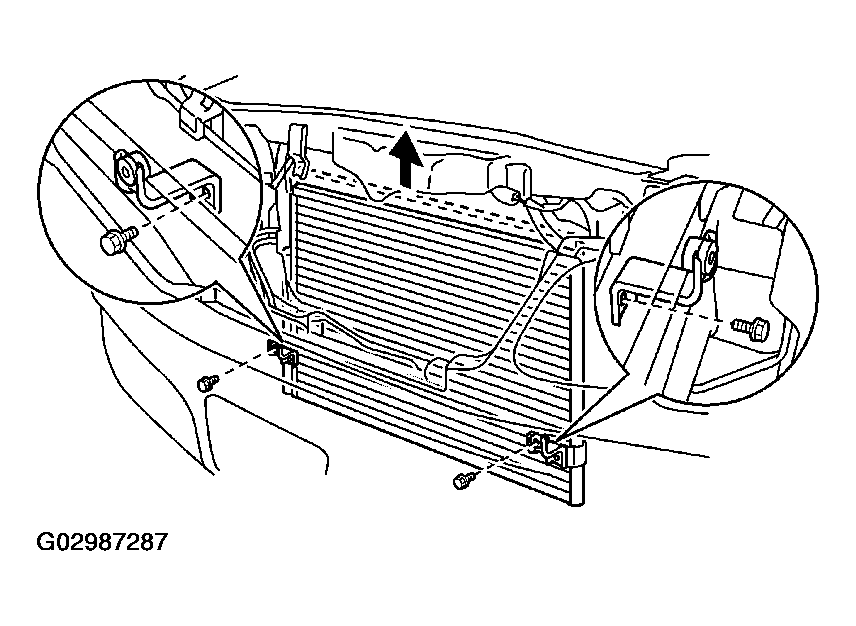 G02987287