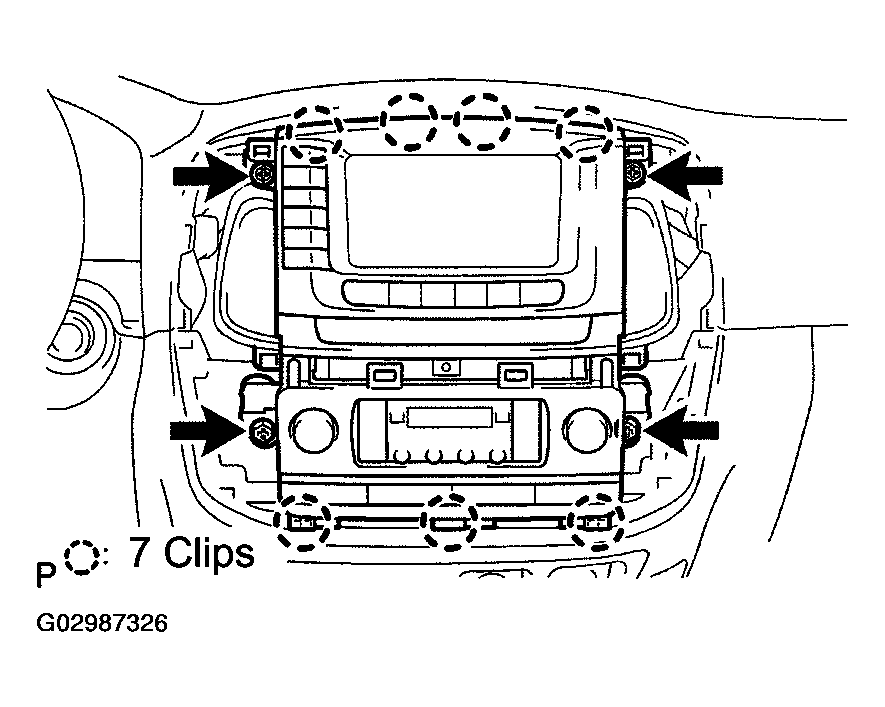 P : 7 Clips

G02987326