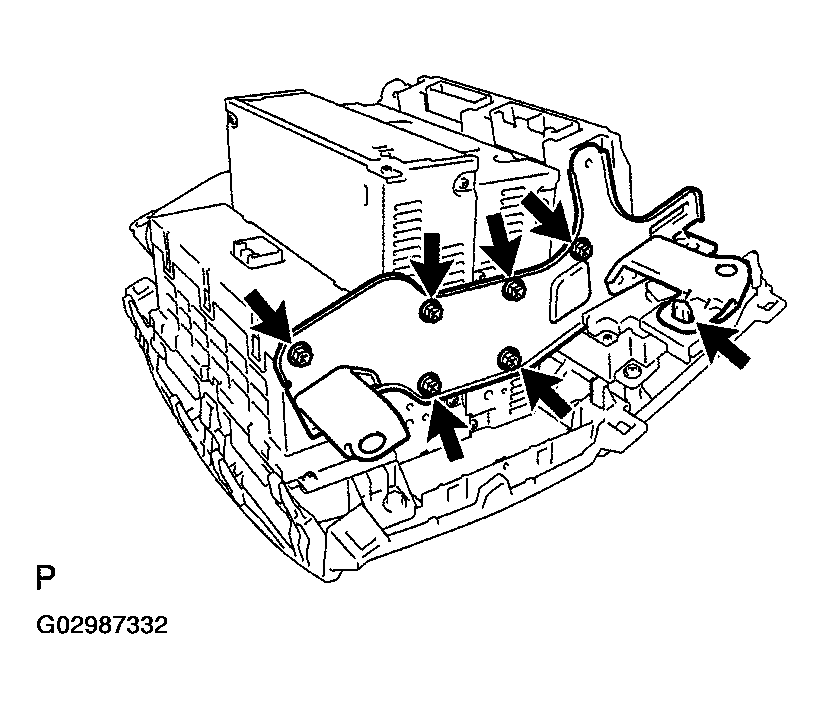 P

G02987332