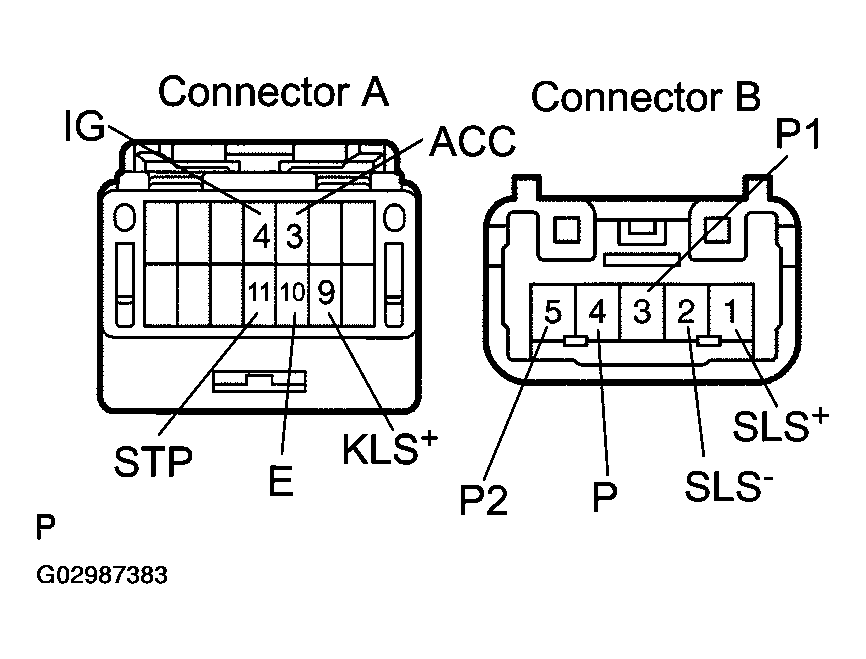 Connector A

IG

ACC

4 3

11 10 9

STP

E

KLS$^+$

Connector B

P1

5 4 3 2 1

P2

P

SLS$^-$

SLS$^+$

P

G02987383