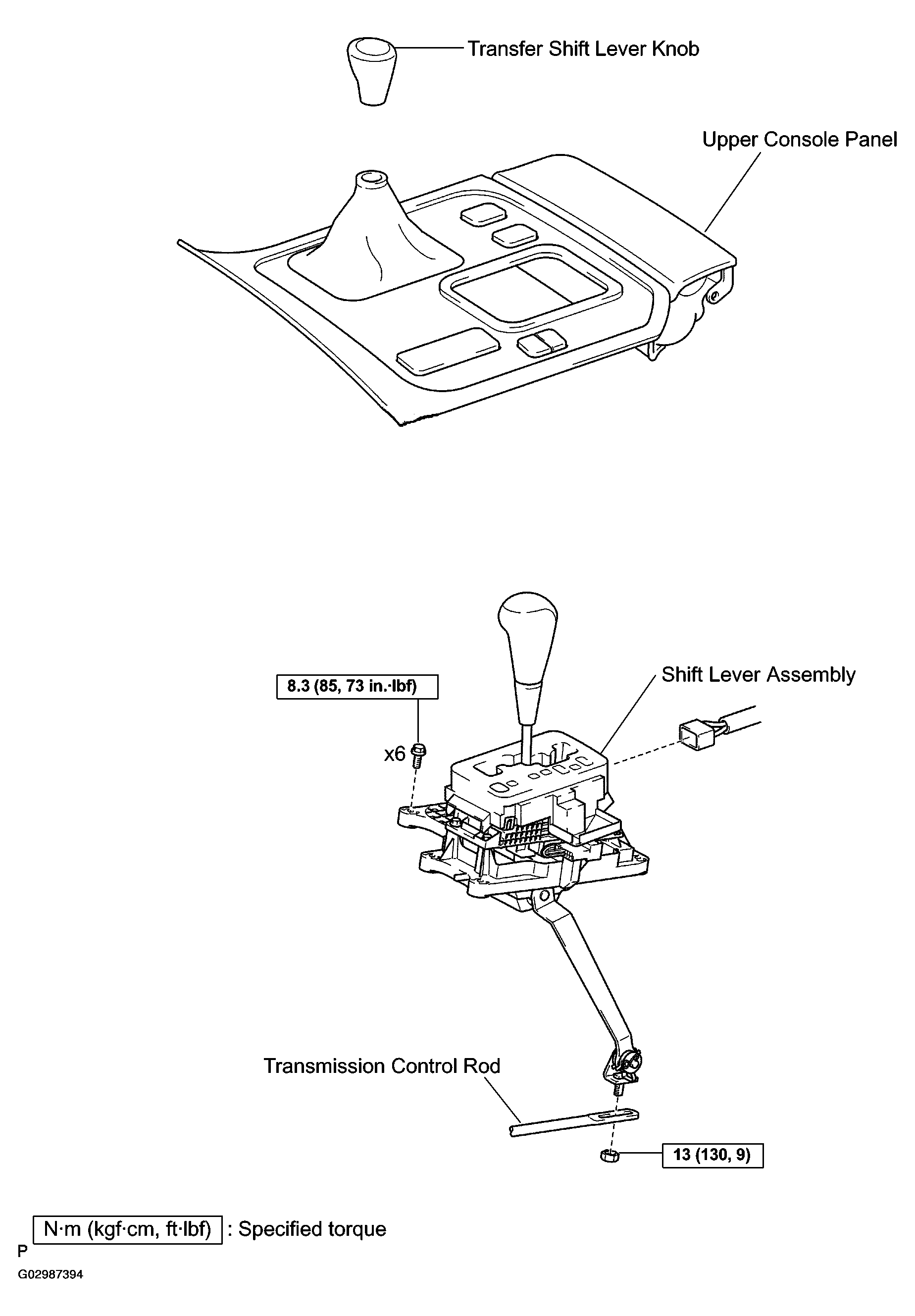 Transfer Shift Lever Knob

Upper Console Panel

8.3 (85, 73 in.·lbf)

x6

Shift Lever Assembly

Transmission Control Rod

13 (130, 9)

N·m (kgf·cm, ft·lbf) : Specified torque

P

G02987394