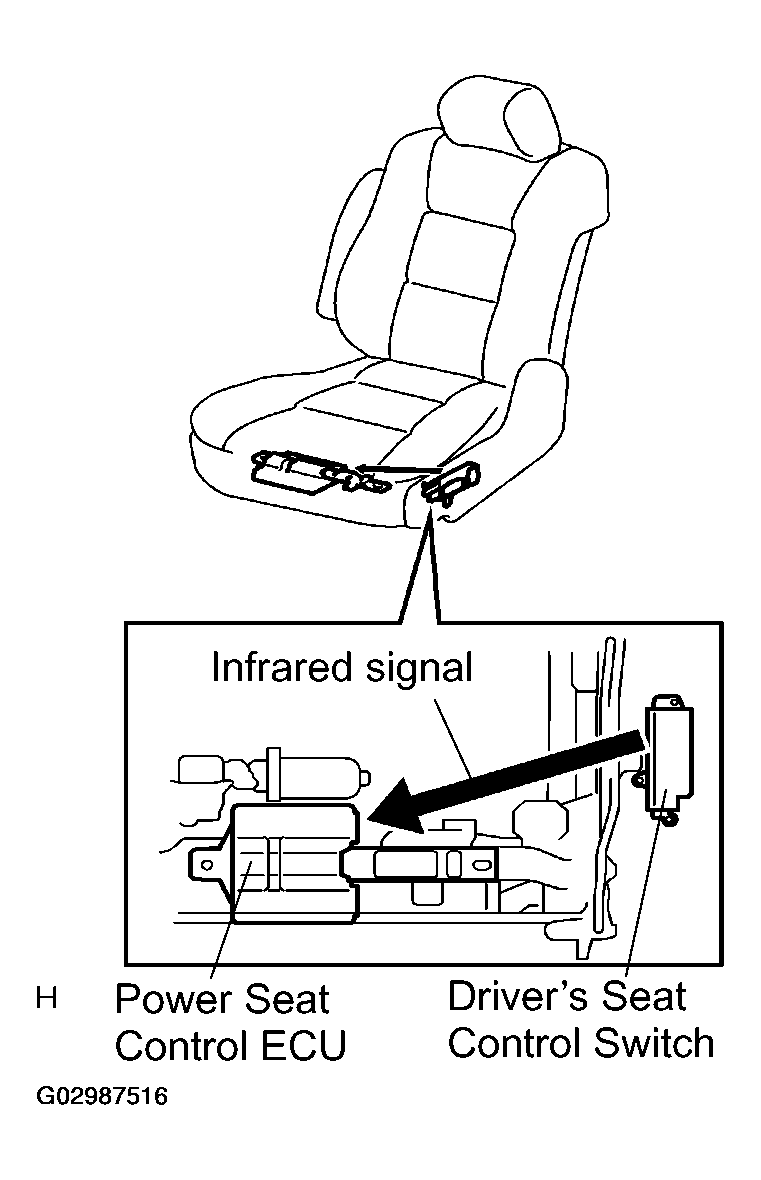 Infrared signal

H

Power Seat Control ECU

Driver's Seat Control Switch

G02987516