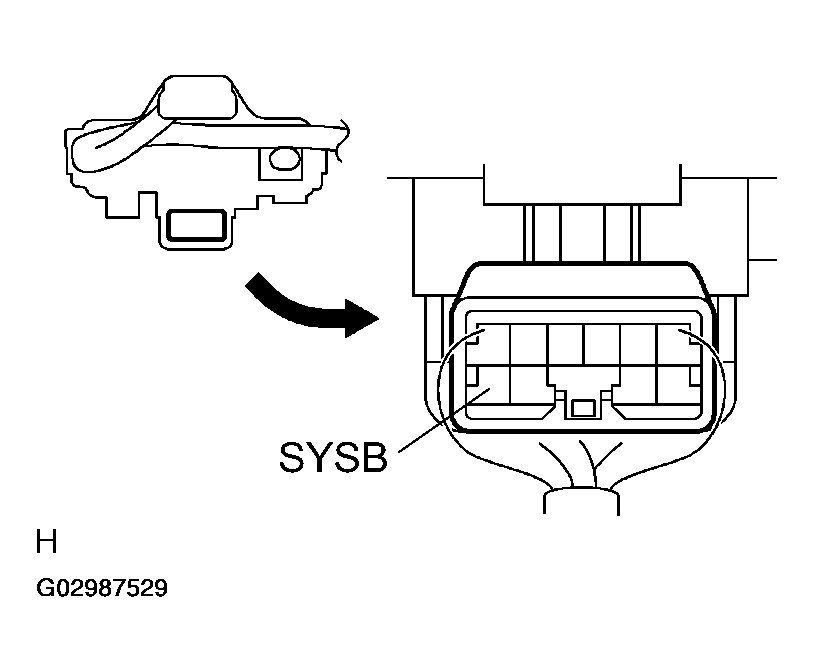 SYSB

H

G02987529