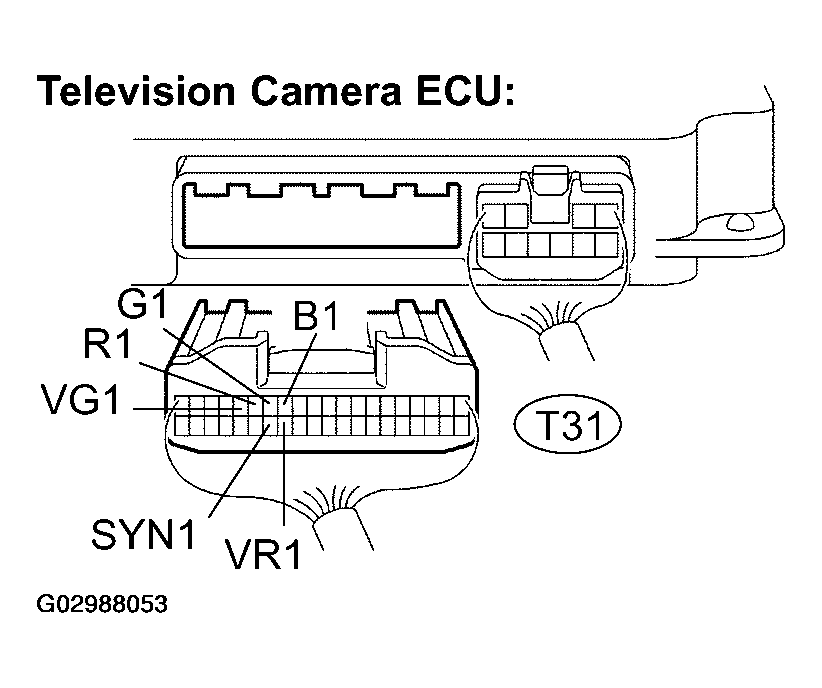 Television Camera ECU:

G1
B1
R1
VG1
T31
SYN1
VR1

G02988053