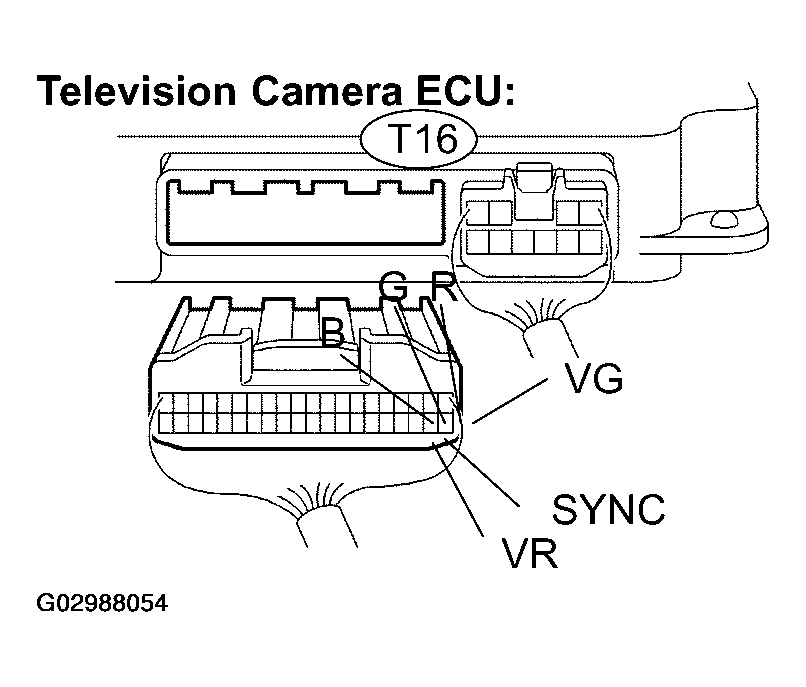 Television Camera ECU:

T16

G R

B

VG

SYNC

VR

G02988054